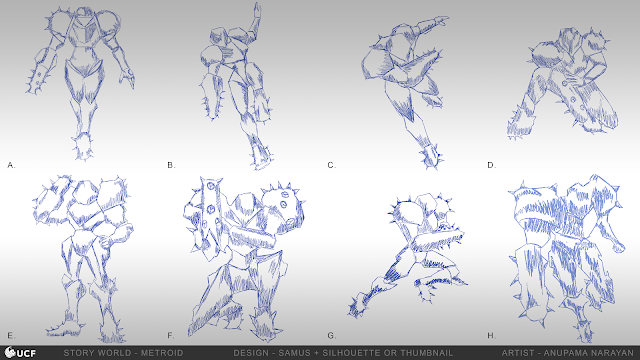 A.

B.

C.

D.

E.

F.

G.

H.

UCF STORY WORLD - METROID DESIGN - SAMUS + SILHOUETTE OR THUMBNAIL ARTIST - ANUPAMA NARAYAN