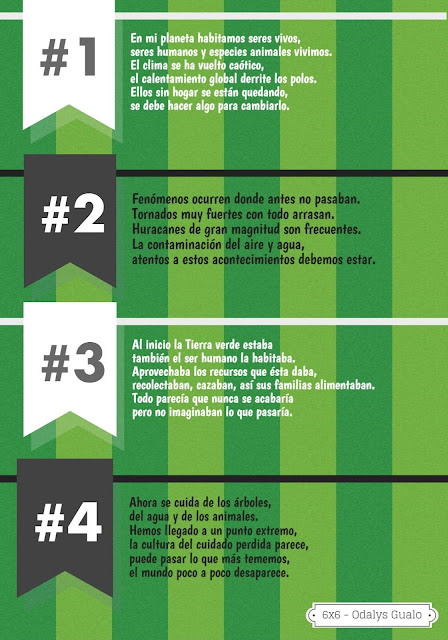 #1

En mi planeta habitamos seres vivos,
seres humanos y especies animales vivimos.
El clima se ha vuelto caótico,
el calentamiento global derrite los polos.
Ellos sin hogar se están quedando,
se debe hacer algo para cambiarlo.

#2

Fenómenos ocurren donde antes no pasaban.
Tornados muy fuertes con todo arrasan.
Huracanes de gran magnitud son frecuentes.
La contaminación del aire y agua,
atentos a estos acontecimientos debemos estar.

#3

Al inicio la Tierra verde estaba
también el ser humano la habitaba.
Aprovechaba los recursos que ésta daba,
recolectaban, cazaban, así sus familias alimentaban.
Todo parecía que nunca se acabaría
pero no imaginaban lo que pasaría.

#4

Ahora se cuida de los árboles,
del agua y de los animales.
Hemos llegado a un punto extremo,
la cultura del cuidado perdida parece,
puede pasar lo que más tememos,
el mundo poco a poco desaparece.

6x6 - Odalys Gualo