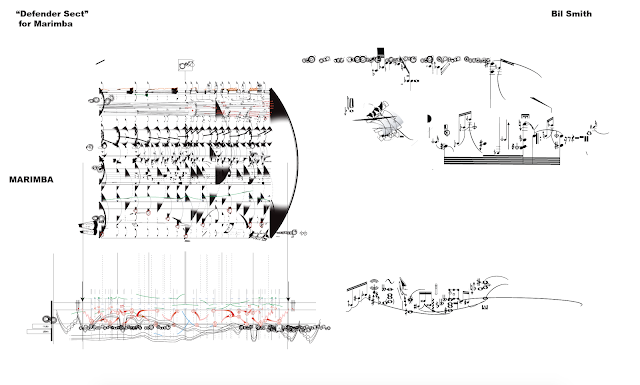 "Defender Sect"
for Marimba

Bil Smith

MARIMBA