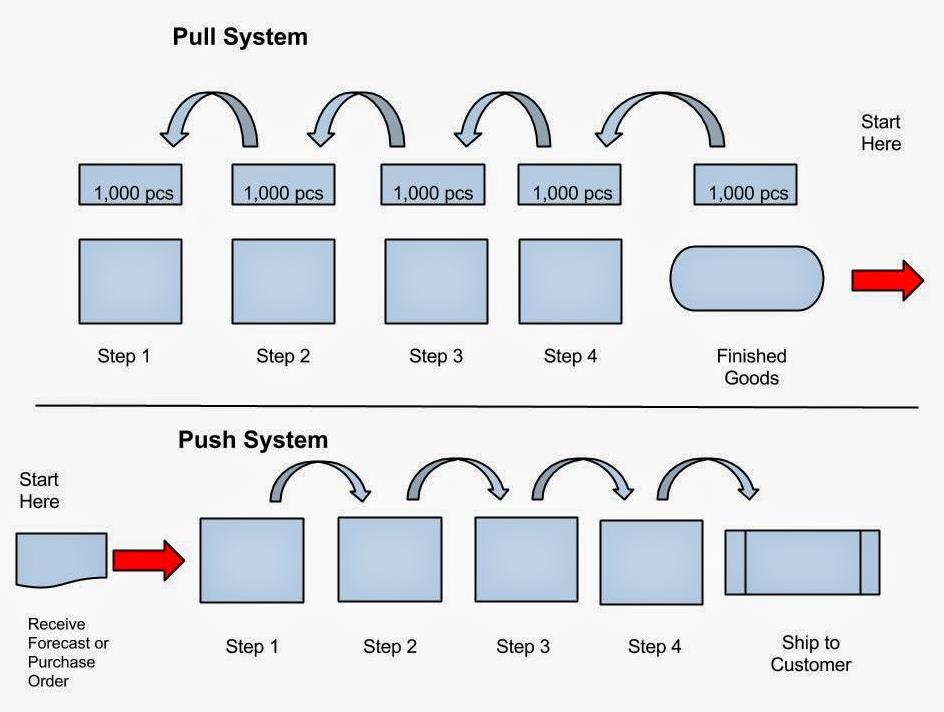 Pull System

Start Here

1,000 pcs

1,000 pcs

1,000 pcs

1,000 pcs

1,000 pcs

Step 1

Step 2

Step 3

Step 4

Finished Goods

Push System

Start Here

Receive Forecast or Purchase Order

Step 1

Step 2

Step 3

Step 4

Ship to Customer