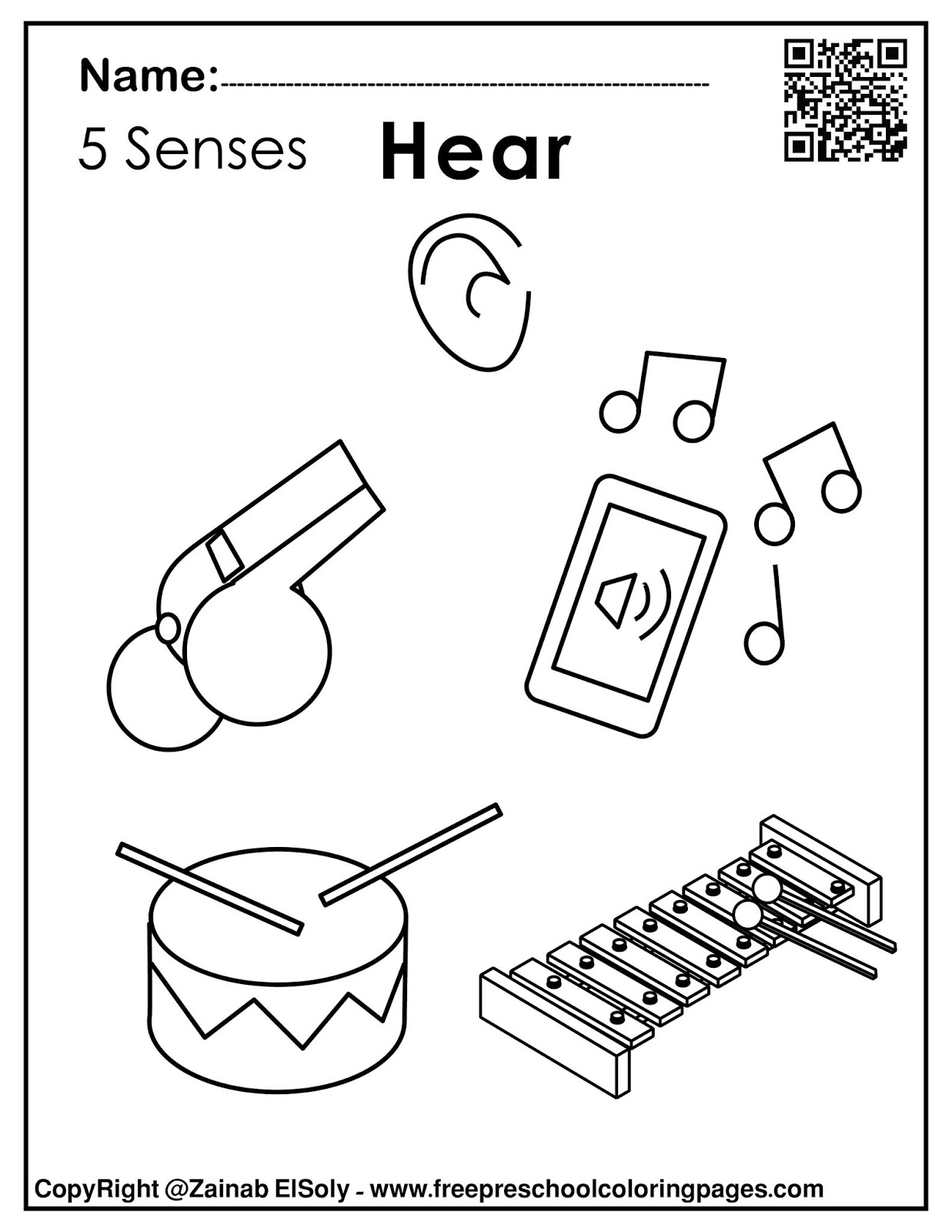 Name:------------------------------------------------------------

5 Senses Hear

CopyRight @Zainab ElSoly - www.freepreschoolcoloringpages.com