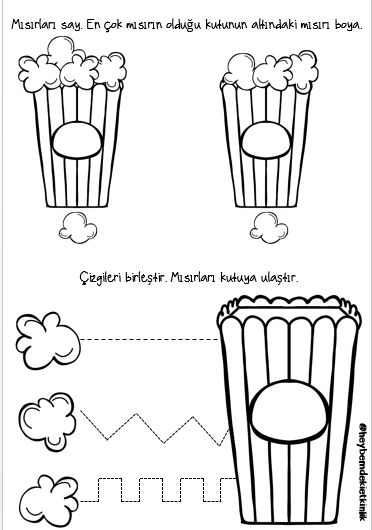 Mısırları say. En çok mısırın olduğu kutunun altındaki mısırı boya.

Çizgileri birleştir. Mısırları kutuya ulaştır.

@heybemdekietkinlik