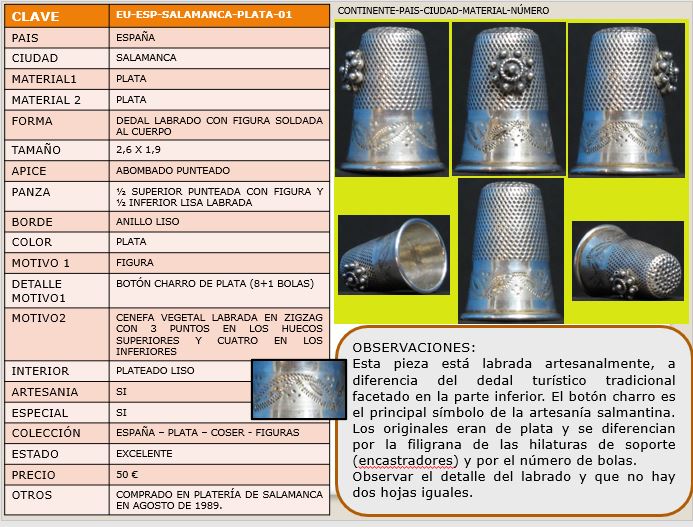 | CLAVE | EU-ESP-SALAMANCA-PLATA-01 |
|---|---|
| PAIS | ESPAÑA |
| CIUDAD | SALAMANCA |
| MATERIAL1 | PLATA |
| MATERIAL 2 | PLATA |
| FORMA | DEDAL LABRADO CON FIGURA SOLDADA AL CUERPO |
| TAMAÑO | 2,6 X 1,9 |
| APICE | ABOMBADO PUNTEADO |
| PANZA | ½ SUPERIOR PUNTEADA CON FIGURA Y ½ INFERIOR LISA LABRADA |
| BORDE | ANILLO LISO |
| COLOR | PLATA |
| MOTIVO 1 | FIGURA |
| DETALLE MOTIVO1 | BOTÓN CHARRO DE PLATA (8+1 BOLAS) |
| MOTIVO2 | CENEFA VEGETAL LABRADA EN ZIGZAG CON 3 PUNTOS EN LOS HUECOS SUPERIORES Y CUATRO EN LOS INFERIORES |
| INTERIOR | PLATEADO LISO |
| ARTESANIA | SI |
| ESPECIAL | SI |
| COLECCIÓN | ESPAÑA – PLATA – COSER - FIGURAS |
| ESTADO | EXCELENTE |
| PRECIO | 50 € |
| OTROS | COMPRADO EN PLATERÍA DE SALAMANCA EN AGOSTO DE 1989. |

CONTINENTE-PAIS-CIUDAD-MATERIAL-NÚMERO

OBSERVACIONES:
Esta pieza está labrada artesanalmente, a diferencia del dedal turístico tradicional facetado en la parte inferior. El botón charro es el principal símbolo de la artesanía salmantina. Los originales eran de plata y se diferencian por la filigrana de las hilaturas de soporte (encastradores) y por el número de bolas.
Observar el detalle del labrado y que no hay dos hojas iguales.