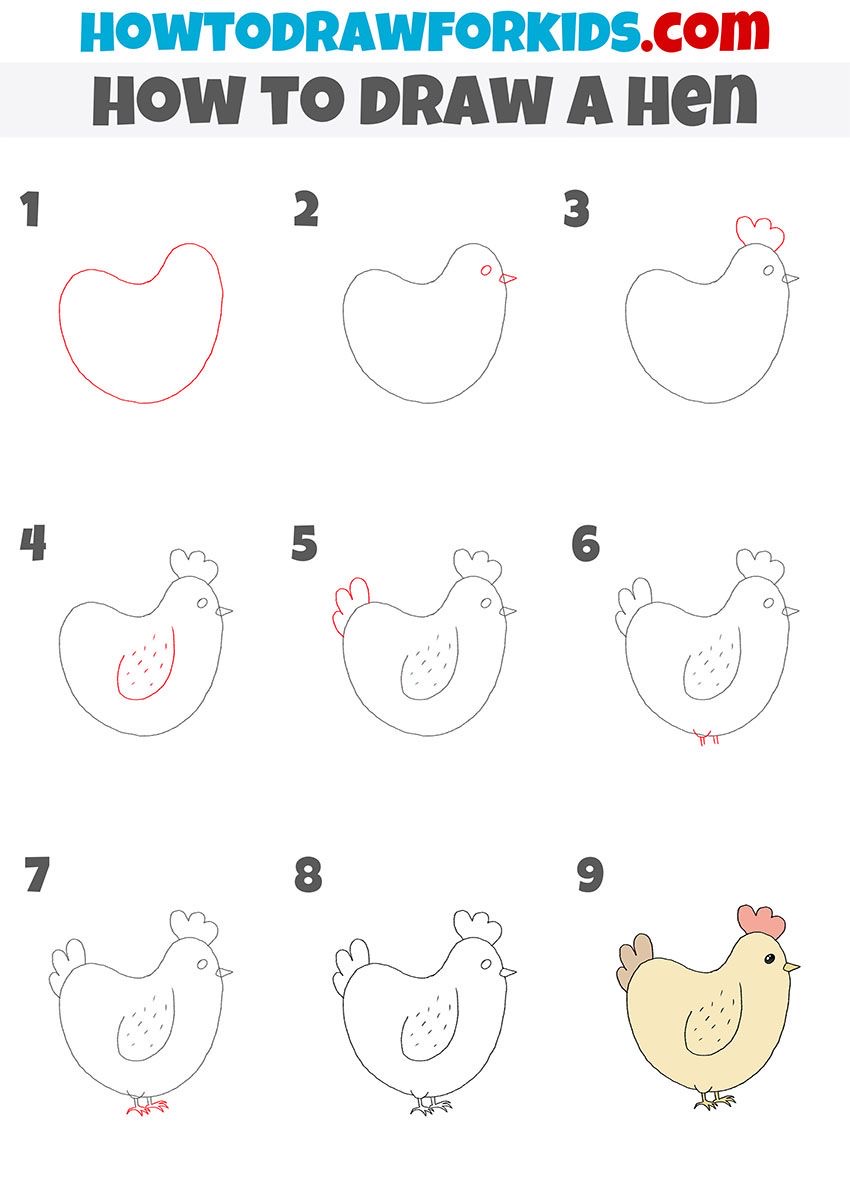 HOWTODRAWFORKIDS.com
HOW TO DRAW A HEN

1

2

3

4

5

6

7

8

9