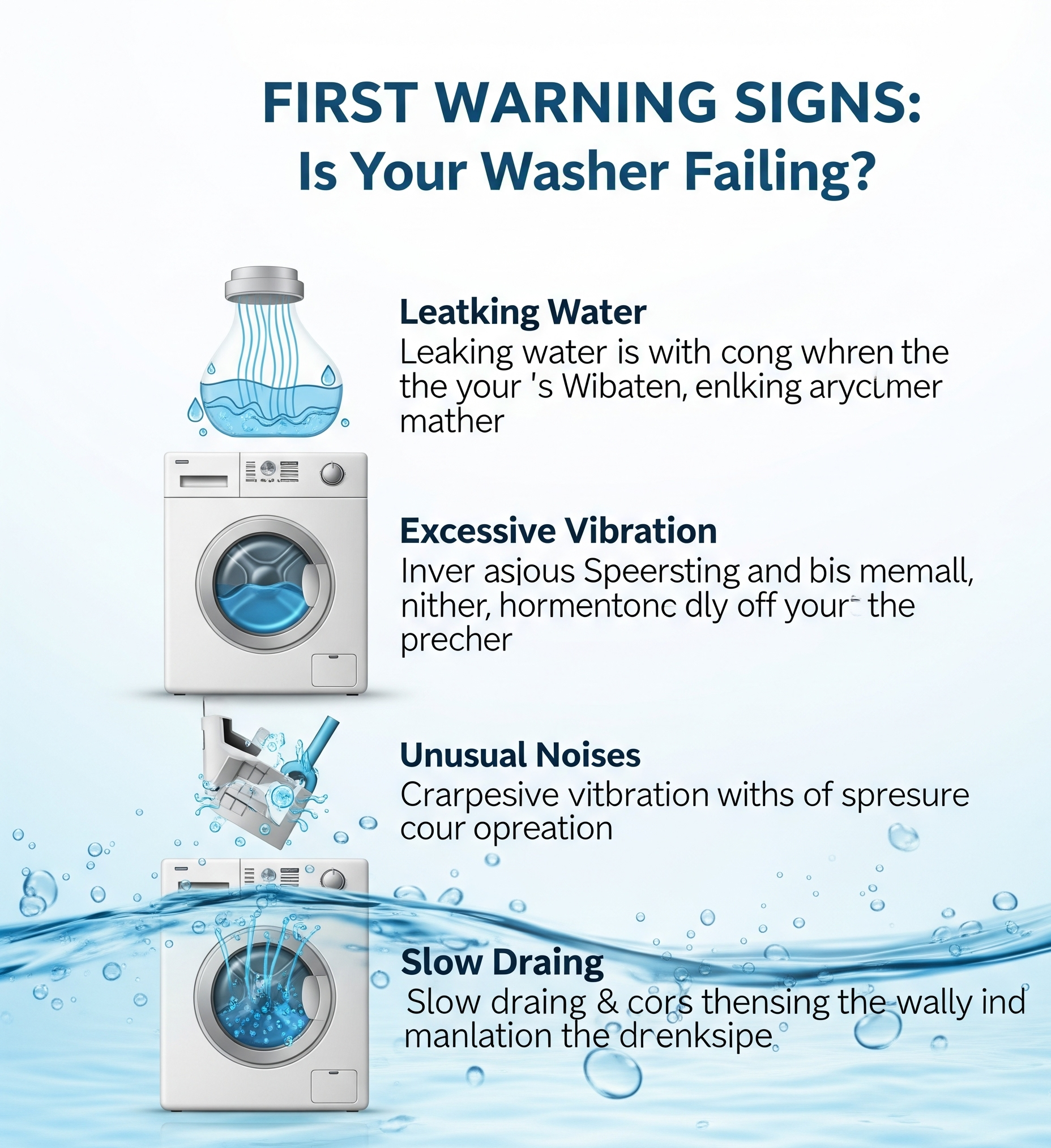 FIRST WARNING SIGNS:
Is Your Washer Failing?

Leatking Water
Leaking water is with cong whren the the your 's Wibaten, enlking arycımer mather

Excessive Vibration
Inver asjous Speersting and bis memall, nither, hormentonc dly off your the precher

Unusual Noises
Crarpesive vitbration withs of spresure cour opreation

Slow Draing
Slow draing & cors thensing the wally ind manlation the drenksipe