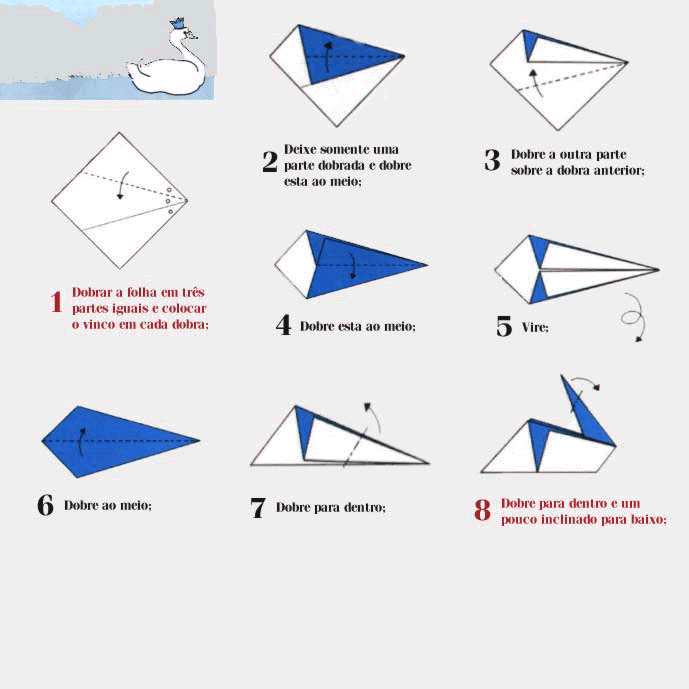 1 Dobrar a folha em três partes iguais e colocar o vinco em cada dobra;

2 Deixe somente uma parte dobrada e dobre esta ao meio;

3 Dobre a outra parte sobre a dobra anterior;

4 Dobre esta ao meio;

5 Vire;

6 Dobre ao meio;

7 Dobre para dentro;

8 Dobre para dentro e um pouco inclinado para baixo;