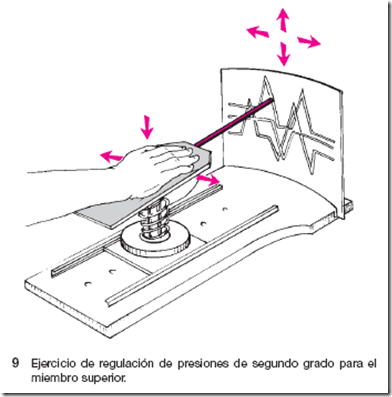 9 Ejercicio de regulación de presiones de segundo grado para el miembro superior.