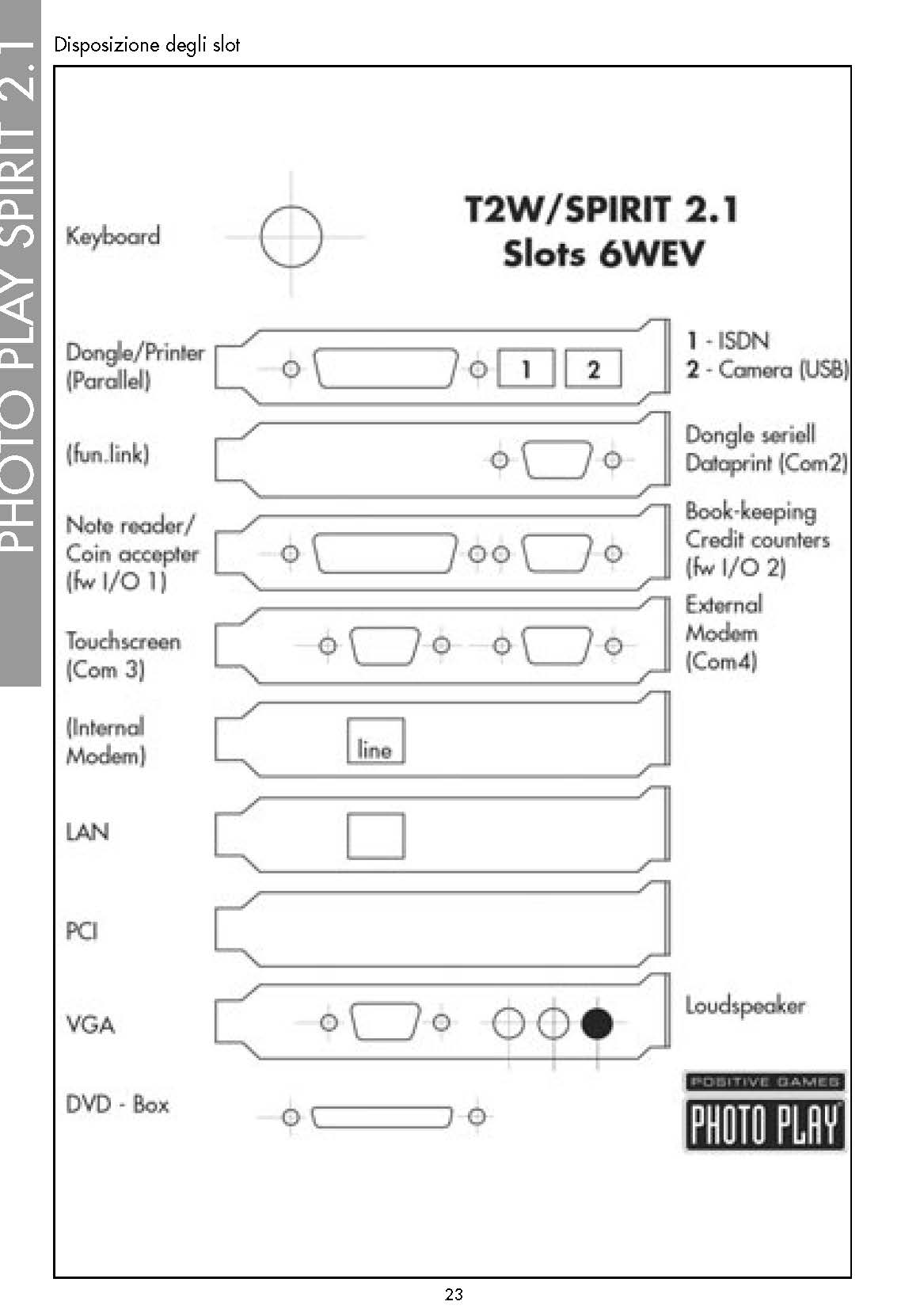 PHOTO PLAY SPIRIT 2.1

Disposizione degli slot

T2W/SPIRIT 2.1
Slots 6WEV

Keyboard

Dongle/Printer (Parallel)

1

2

1 - ISDN
2 - Camera (USB)

(fun.link)

Dongle seriell
Dataprint (Com2)

Note reader/ Coin accepter (fw I/O 1)

Book-keeping
Credit counters
(fw I/O 2)

Touchscreen (Com 3)

External
Modem
(Com4)

(Internal Modem)

line

LAN

PCI

VGA

Loudspeaker

DVD - Box

POSITIVE GAMES
PHOTO PLAY

23