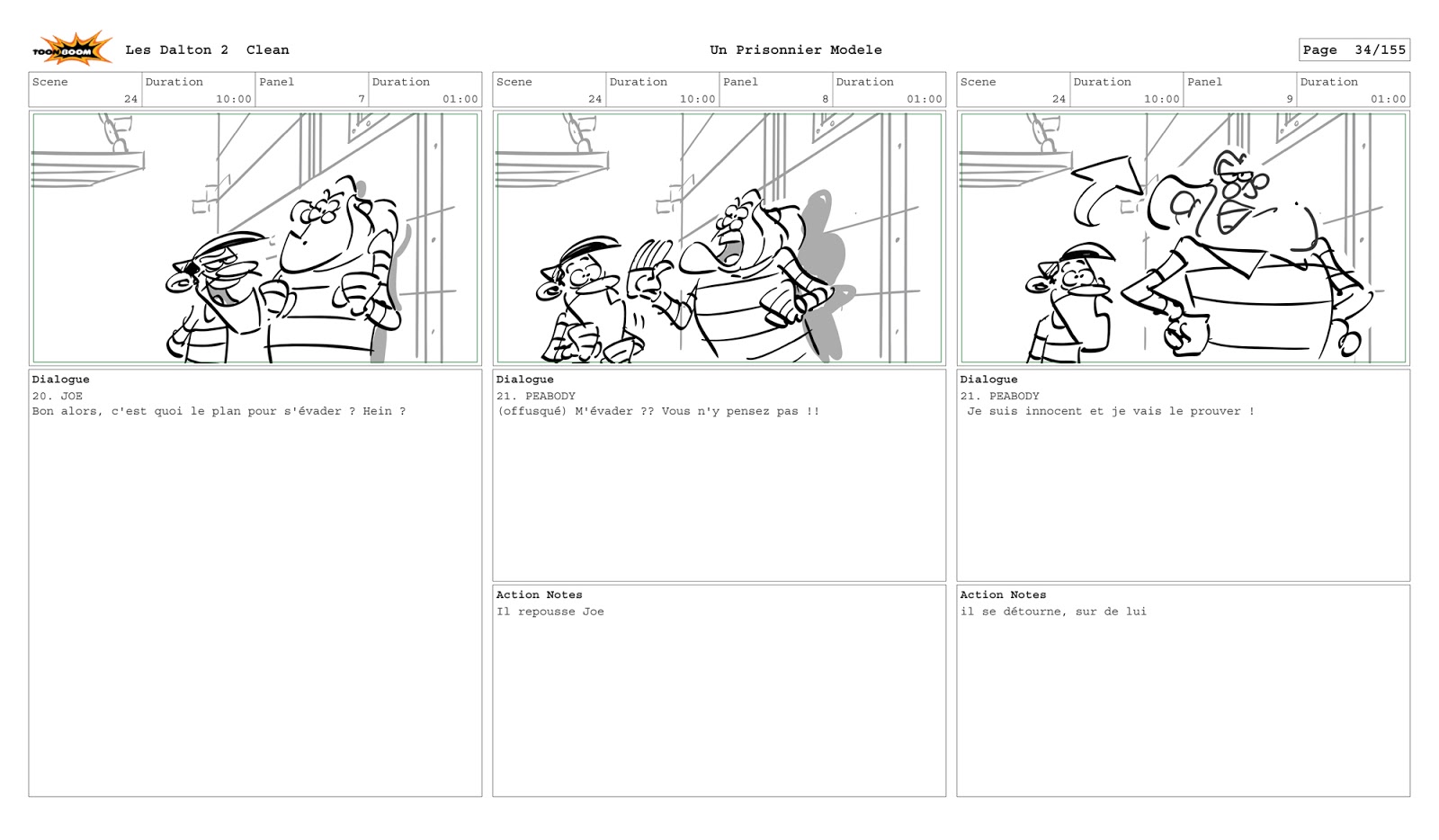 TOON BOOM Les Dalton 2 Clean

Un Prisonnier Modele

Page 34/155

| Scene | Duration | Panel | Duration |
|---|---|---|---|
| 24 | 10:00 | 7 | 01:00 |

Dialogue
20. JOE
Bon alors, c'est quoi le plan pour s'évader ? Hein ?

| Scene | Duration | Panel | Duration |
|---|---|---|---|
| 24 | 10:00 | 8 | 01:00 |

Dialogue
21. PEABODY
(offusqué) M'évader ?? Vous n'y pensez pas !!

Action Notes
Il repousse Joe

| Scene | Duration | Panel | Duration |
|---|---|---|---|
| 24 | 10:00 | 9 | 01:00 |

Dialogue
21. PEABODY
Je suis innocent et je vais le prouver !

Action Notes
il se détourne, sur de lui