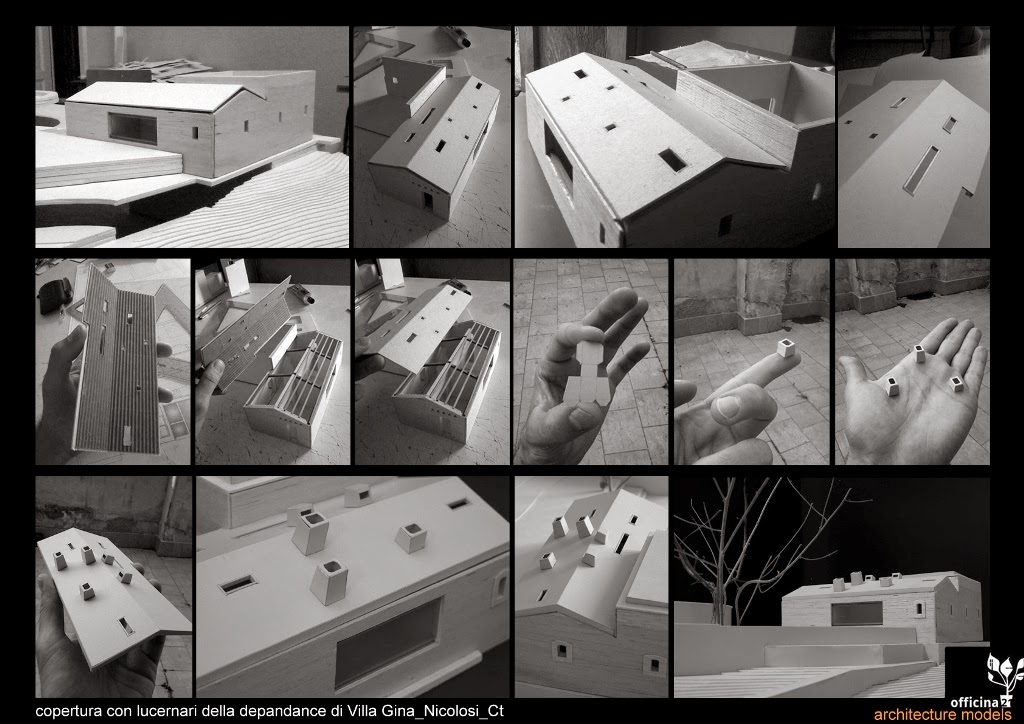 copertura con lucernari della depandance di Villa Gina_Nicolosi_Ct

officina 2
architecture models