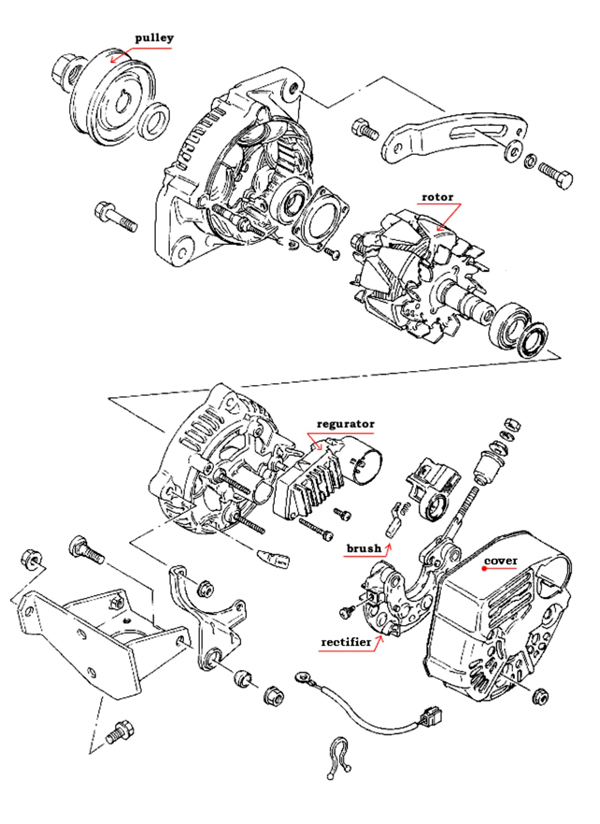 pulley

rotor

regurator

brush

cover

rectifier