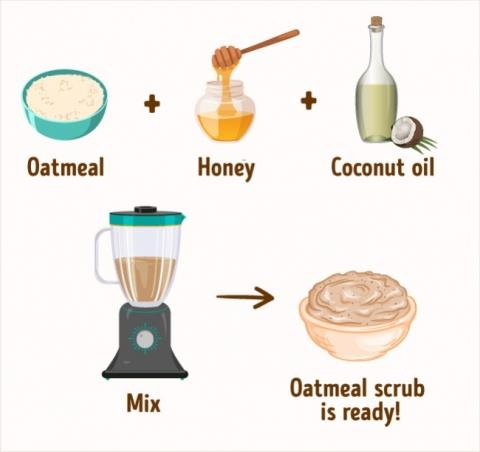 Oatmeal + Honey + Coconut oil

Mix

Oatmeal scrub is ready!