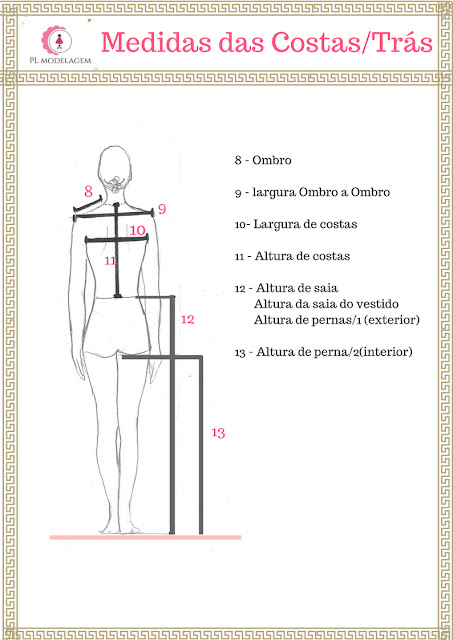 PL MODELAGEM

Medidas das Costas/Trás

8

9

10

11

12

13

8 - Ombro

9 - largura Ombro a Ombro

10- Largura de costas

11 - Altura de costas

12 - Altura de saia
Altura da saia do vestido
Altura de pernas/1 (exterior)

13 - Altura de perna/2(interior)