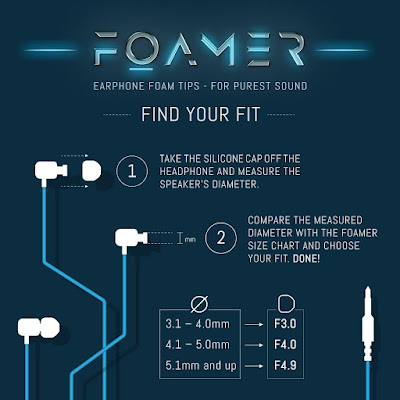 FOAMER

EARPHONE FOAM TIPS - FOR PUREST SOUND

FIND YOUR FIT

1 TAKE THE SILICONE CAP OFF THE HEADPHONE AND MEASURE THE SPEAKER'S DIAMETER.

mm

2 COMPARE THE MEASURED DIAMETER WITH THE FOAMER SIZE CHART AND CHOOSE YOUR FIT. DONE!

| Ø | | |
|---|---|---|
| 3.1 – 4.0mm | → | F3.0 |
| 4.1 – 5.0mm | → | F4.0 |
| 5.1mm and up | → | F4.9 |