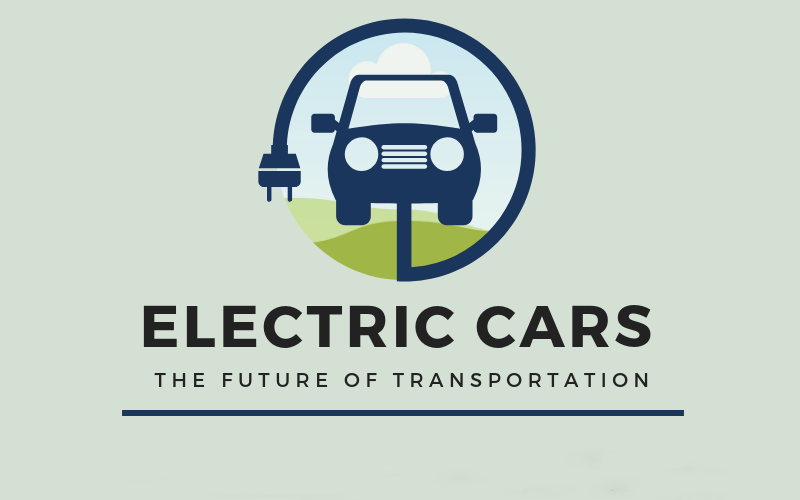 ELECTRIC CARS

THE FUTURE OF TRANSPORTATION