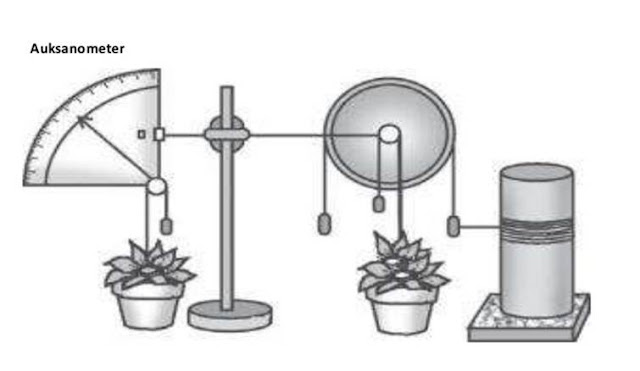 Auksanometer