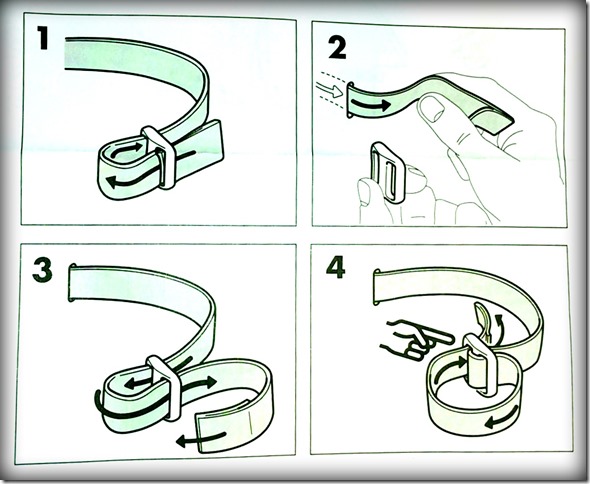 1

2

3

4