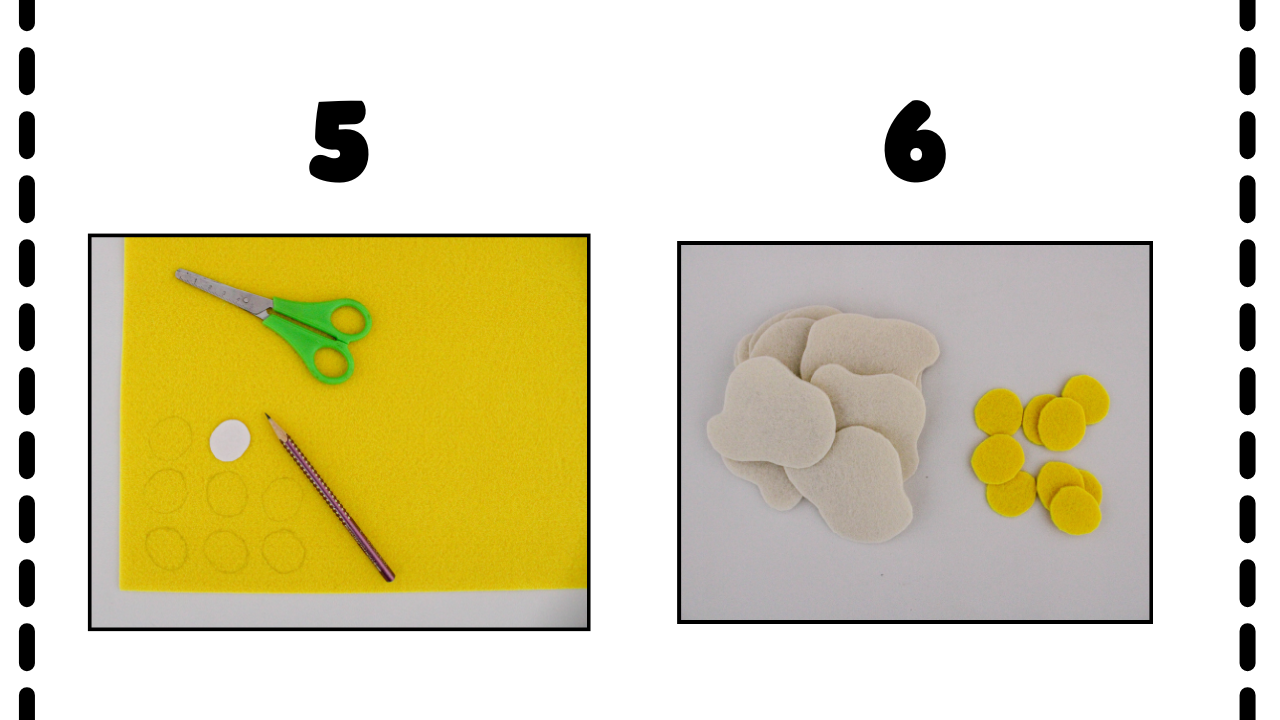 5

6