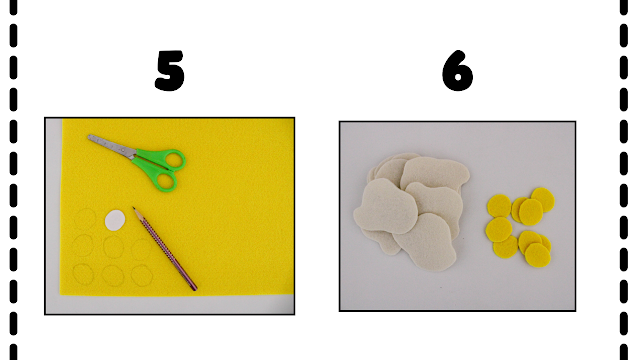 5

6