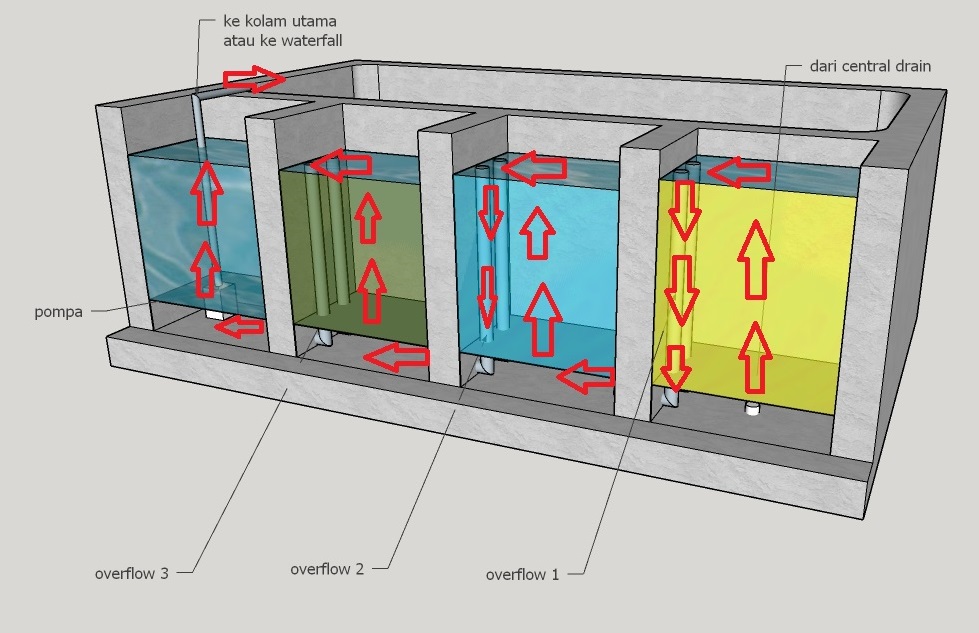 ke kolam utama
atau ke waterfall

dari central drain

pompa

overflow 3

overflow 2

overflow 1