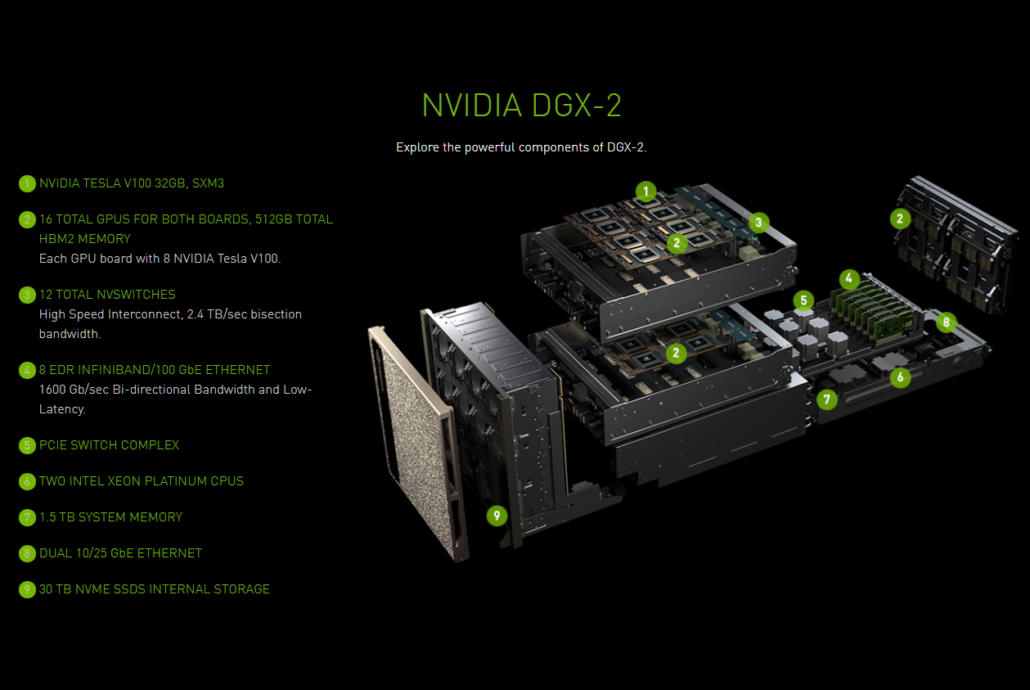 NVIDIA DGX-2

Explore the powerful components of DGX-2.

1 NVIDIA TESLA V100 32GB, SXM3

2 16 TOTAL GPUS FOR BOTH BOARDS, 512GB TOTAL HBM2 MEMORY
Each GPU board with 8 NVIDIA Tesla V100.

3 12 TOTAL NVSWITCHES
High Speed Interconnect, 2.4 TB/sec bisection bandwidth.

4 8 EDR INFINIBAND/100 GbE ETHERNET
1600 Gb/sec Bi-directional Bandwidth and Low-Latency.

5 PCIE SWITCH COMPLEX

6 TWO INTEL XEON PLATINUM CPUS

7 1.5 TB SYSTEM MEMORY

8 DUAL 10/25 GbE ETHERNET

9 30 TB NVME SSDS INTERNAL STORAGE

1
2
3
2
4
5
8
2
6
7
9