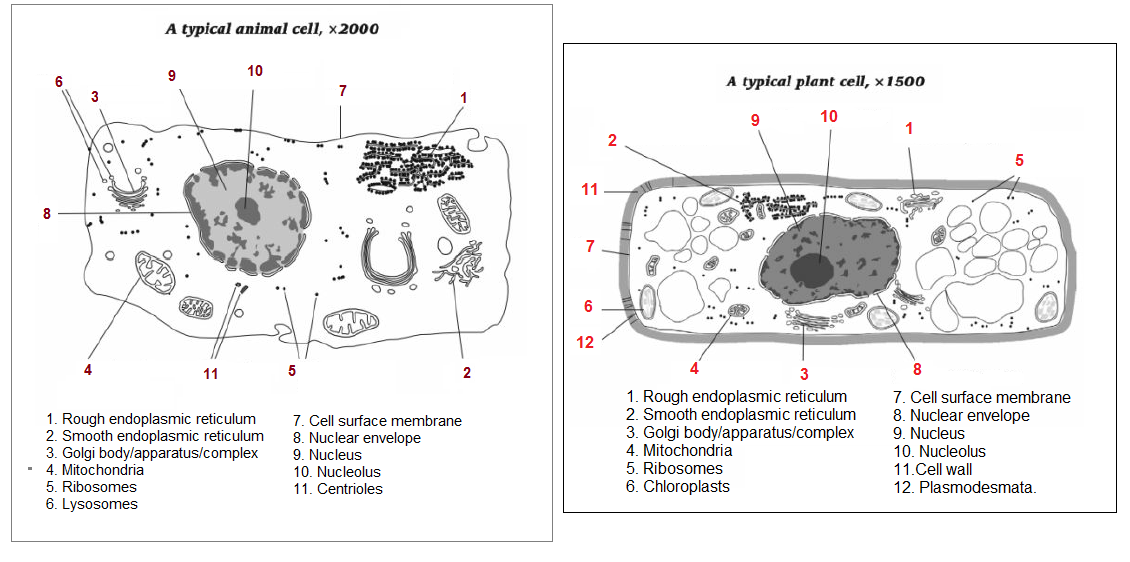 A typical animal cell, ×2000

6
3
9
10
7
1
8
4
11
5
2

1. Rough endoplasmic reticulum
2. Smooth endoplasmic reticulum
3. Golgi body/apparatus/complex
4. Mitochondria
5. Ribosomes
6. Lysosomes

7. Cell surface membrane
8. Nuclear envelope
9. Nucleus
10. Nucleolus
11. Centrioles

A typical plant cell, ×1500

2
9
10
1
5
11
7
6
12
4
3
8

1. Rough endoplasmic reticulum
2. Smooth endoplasmic reticulum
3. Golgi body/apparatus/complex
4. Mitochondria
5. Ribosomes
6. Chloroplasts

7. Cell surface membrane
8. Nuclear envelope
9. Nucleus
10. Nucleolus
11.Cell wall
12. Plasmodesmata.