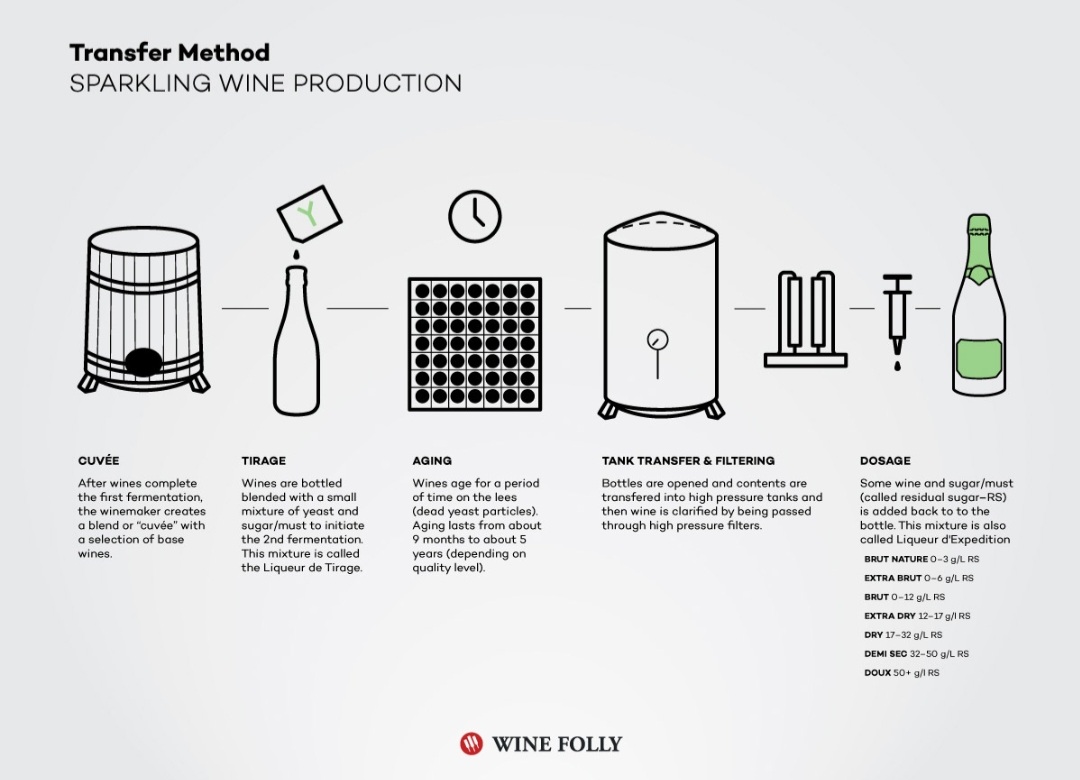 Transfer Method
SPARKLING WINE PRODUCTION

Y

CUVÉE
After wines complete the first fermentation, the winemaker creates a blend or "cuvée" with a selection of base wines.

TIRAGE
Wines are bottled blended with a small mixture of yeast and sugar/must to initiate the 2nd fermentation. This mixture is called the Liqueur de Tirage.

AGING
Wines age for a period of time on the lees (dead yeast particles). Aging lasts from about 9 months to about 5 years (depending on quality level).

TANK TRANSFER & FILTERING
Bottles are opened and contents are transfered into high pressure tanks and then wine is clarified by being passed through high pressure filters.

DOSAGE
Some wine and sugar/must (called residual sugar–RS) is added back to to the bottle. This mixture is also called Liqueur d'Expedition

BRUT NATURE 0–3 g/L RS
EXTRA BRUT 0–6 g/L RS
BRUT 0–12 g/L RS
EXTRA DRY 12–17 g/l RS
DRY 17–32 g/L RS
DEMI SEC 32–50 g/L RS
DOUX 50+ g/l RS

WINE FOLLY