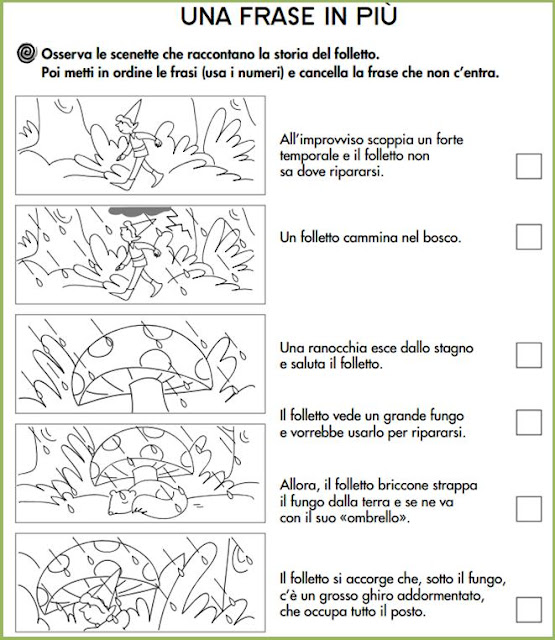 UNA FRASE IN PIÙ

Osserva le scenette che raccontano la storia del folletto.
Poi metti in ordine le frasi (usa i numeri) e cancella la frase che non c'entra.

All'improvviso scoppia un forte temporale e il folletto non sa dove ripararsi.

Un folletto cammina nel bosco.

Una ranocchia esce dallo stagno e saluta il folletto.

Il folletto vede un grande fungo e vorrebbe usarlo per ripararsi.

Allora, il folletto briccone strappa il fungo dalla terra e se ne va con il suo «ombrello».

Il folletto si accorge che, sotto il fungo, c'è un grosso ghiro addormentato, che occupa tutto il posto.