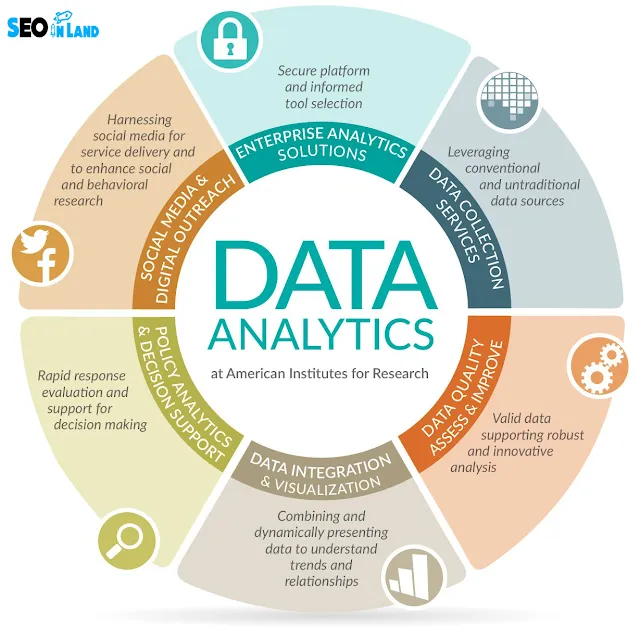 SEO IN LAND

DATA ANALYTICS

at American Institutes for Research

ENTERPRISE ANALYTICS SOLUTIONS

Secure platform and informed tool selection

DATA COLLECTION SERVICES

Leveraging conventional and untraditional data sources

DATA QUALITY ASSESS & IMPROVE

Valid data supporting robust and innovative analysis

DATA INTEGRATION & VISUALIZATION

Combining and dynamically presenting data to understand trends and relationships

POLICY ANALYTICS & DECISION SUPPORT

Rapid response evaluation and support for decision making

SOCIAL MEDIA & DIGITAL OUTREACH

Harnessing social media for service delivery and to enhance social and behavioral research