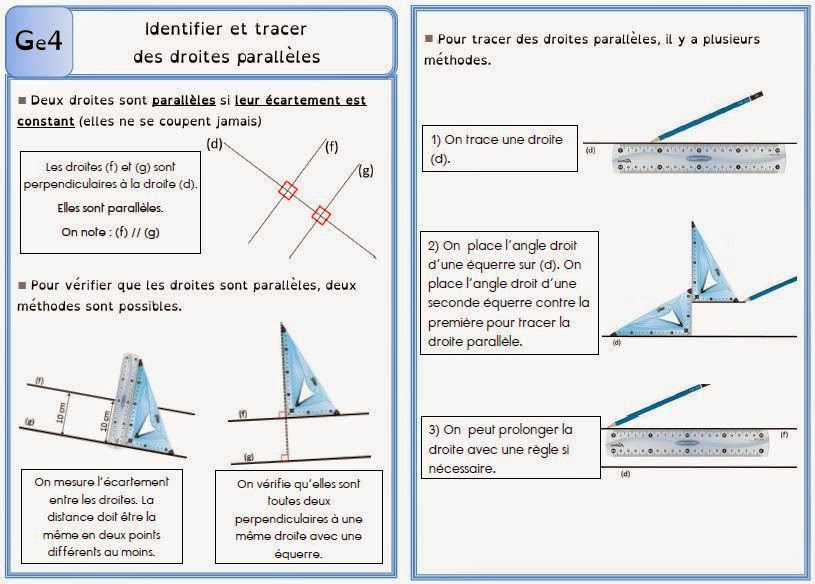 Ge4

Identifier et tracer des droites parallèles

■ Deux droites sont parallèles si leur écartement est constant (elles ne se coupent jamais)

Les droites (f) et (g) sont perpendiculaires à la droite (d).

Elles sont parallèles.

On note : (f) // (g)

(d)

(f)

(g)

■ Pour vérifier que les droites sont parallèles, deux méthodes sont possibles.

(f)

(g)

10 cm

10 cm

(f)

(g)

On mesure l'écartement entre les droites. La distance doit être la même en deux points différents au moins.

On vérifie qu'elles sont toutes deux perpendiculaires à une même droite avec une équerre.

■ Pour tracer des droites parallèles, il y a plusieurs méthodes.

1) On trace une droite (d).

(d)

2) On place l'angle droit d'une équerre sur (d). On place l'angle droit d'une seconde équerre contre la première pour tracer la droite parallèle.

(d)

3) On peut prolonger la droite avec une règle si nécessaire.

(f)

(d)