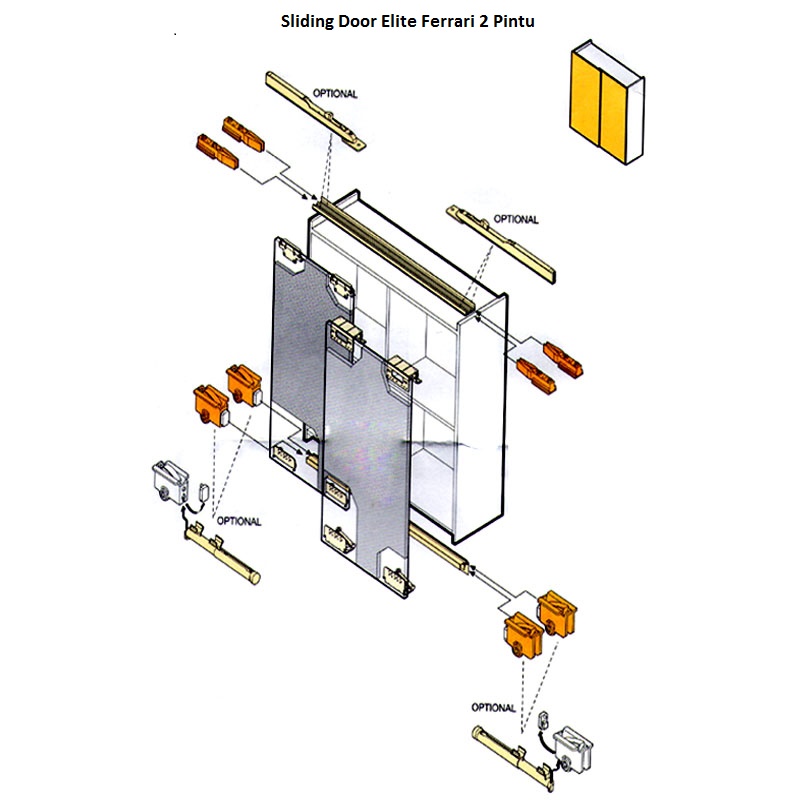 Sliding Door Elite Ferrari 2 Pintu

OPTIONAL

OPTIONAL

OPTIONAL

OPTIONAL