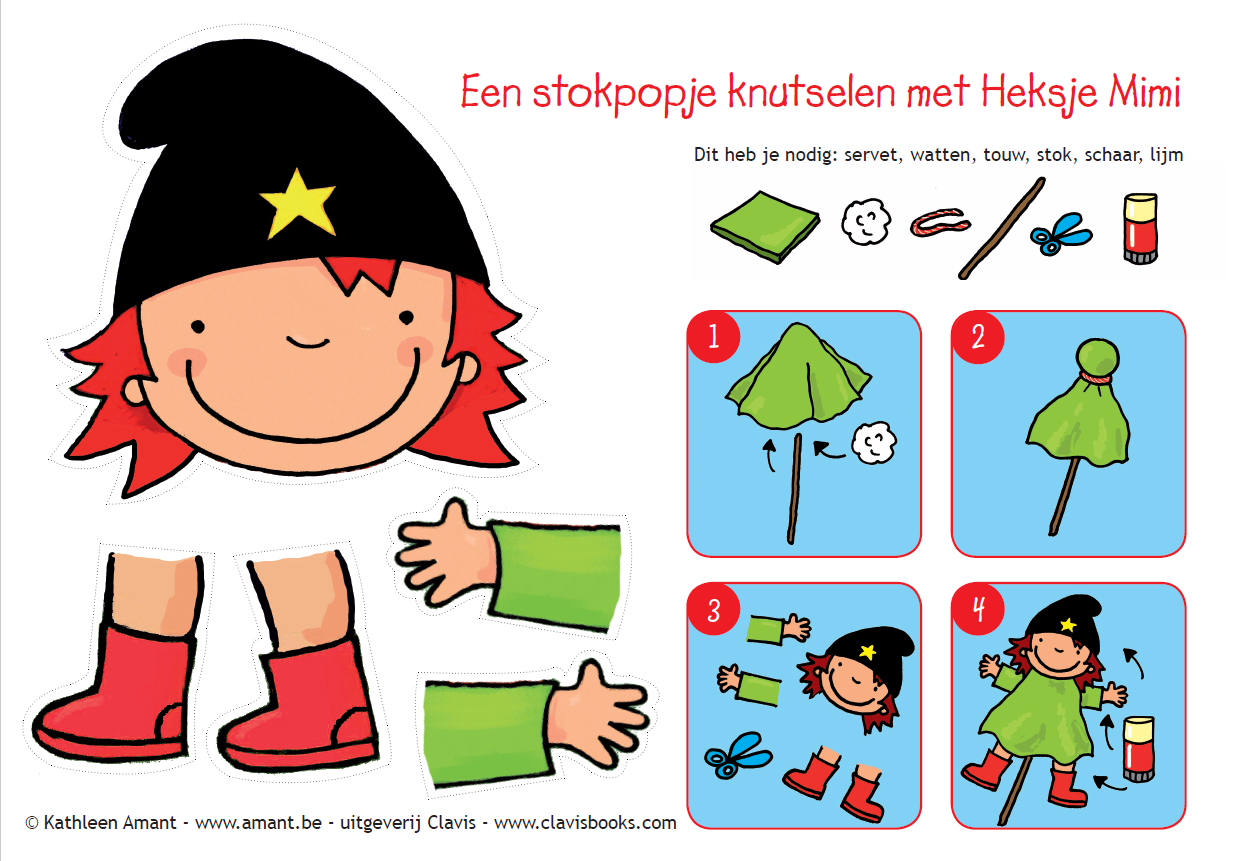 Een stokpopje knutselen met Heksje Mimi

Dit heb je nodig: servet, watten, touw, stok, schaar, lijm

1

2

3

4

© Kathleen Amant - www.amant.be - uitgeverij Clavis - www.clavisbooks.com