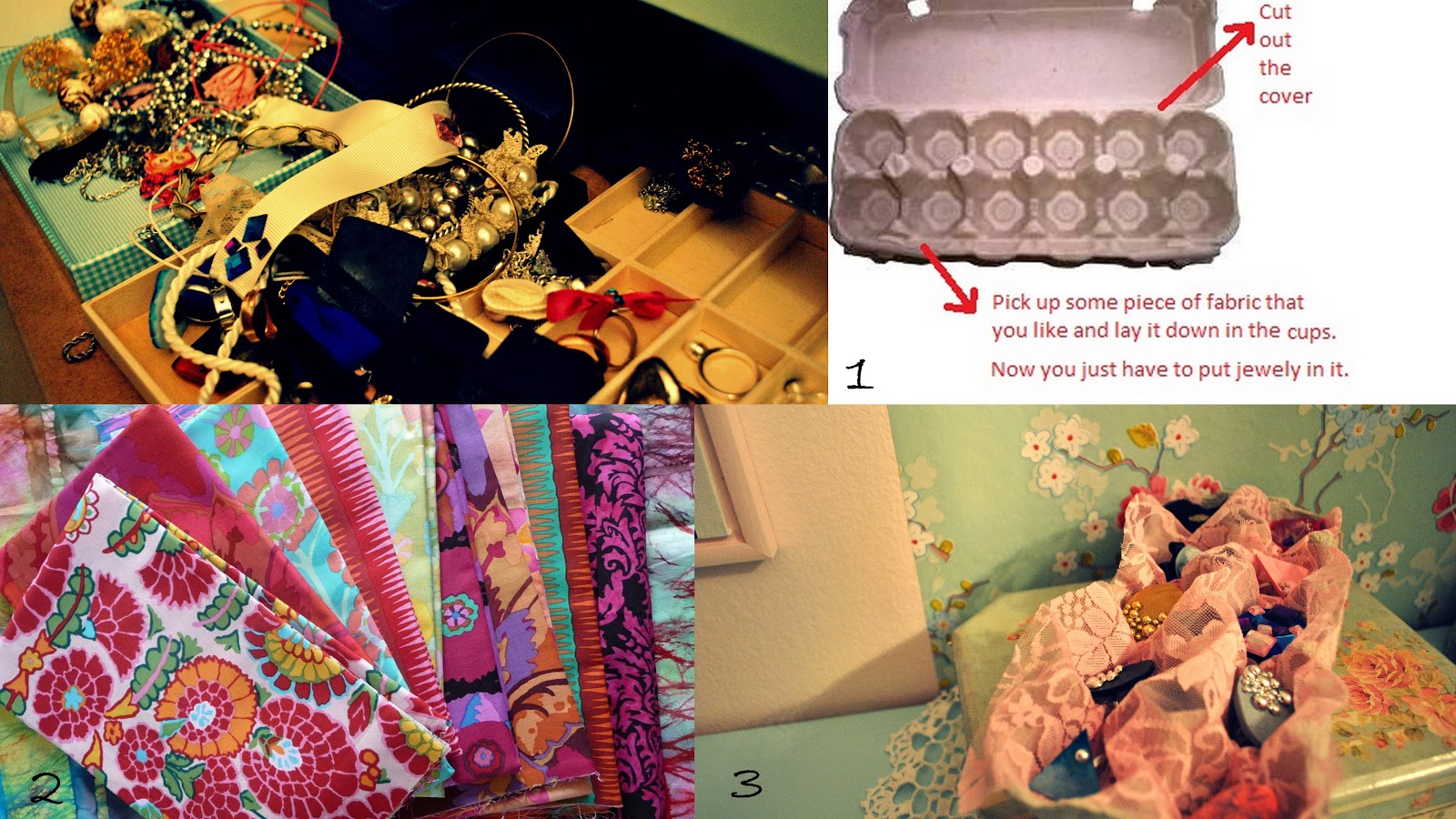 Cut out the cover

Pick up some piece of fabric that you like and lay it down in the cups.

Now you just have to put jewely in it.

1

2

3