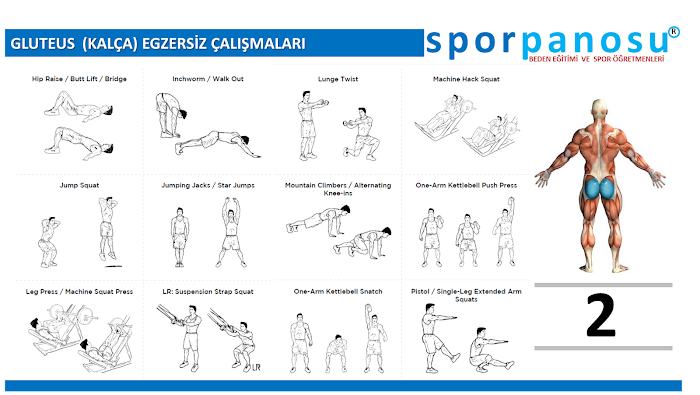 GLUTEUS (KALÇA) EGZERSİZ ÇALIŞMALARI

sporpanosu®
BEDEN EĞİTİMİ VE SPOR ÖĞRETMENLERİ

Hip Raise / Butt Lift / Bridge

Inchworm / Walk Out

Lunge Twist

Machine Hack Squat

Jump Squat

Jumping Jacks / Star Jumps

Mountain Climbers / Alternating Knee-ins

One-Arm Kettlebell Push Press

Leg Press / Machine Squat Press

LR: Suspension Strap Squat

LR

One-Arm Kettlebell Snatch

Pistol / Single-Leg Extended Arm Squats

2