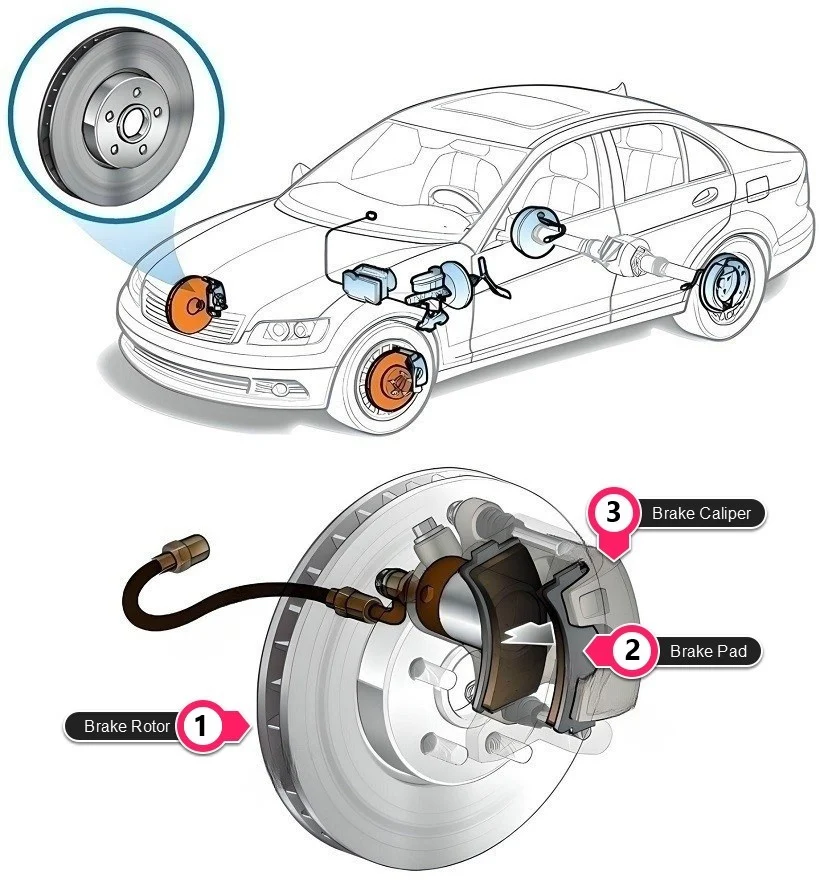 3 Brake Caliper

2 Brake Pad

Brake Rotor 1