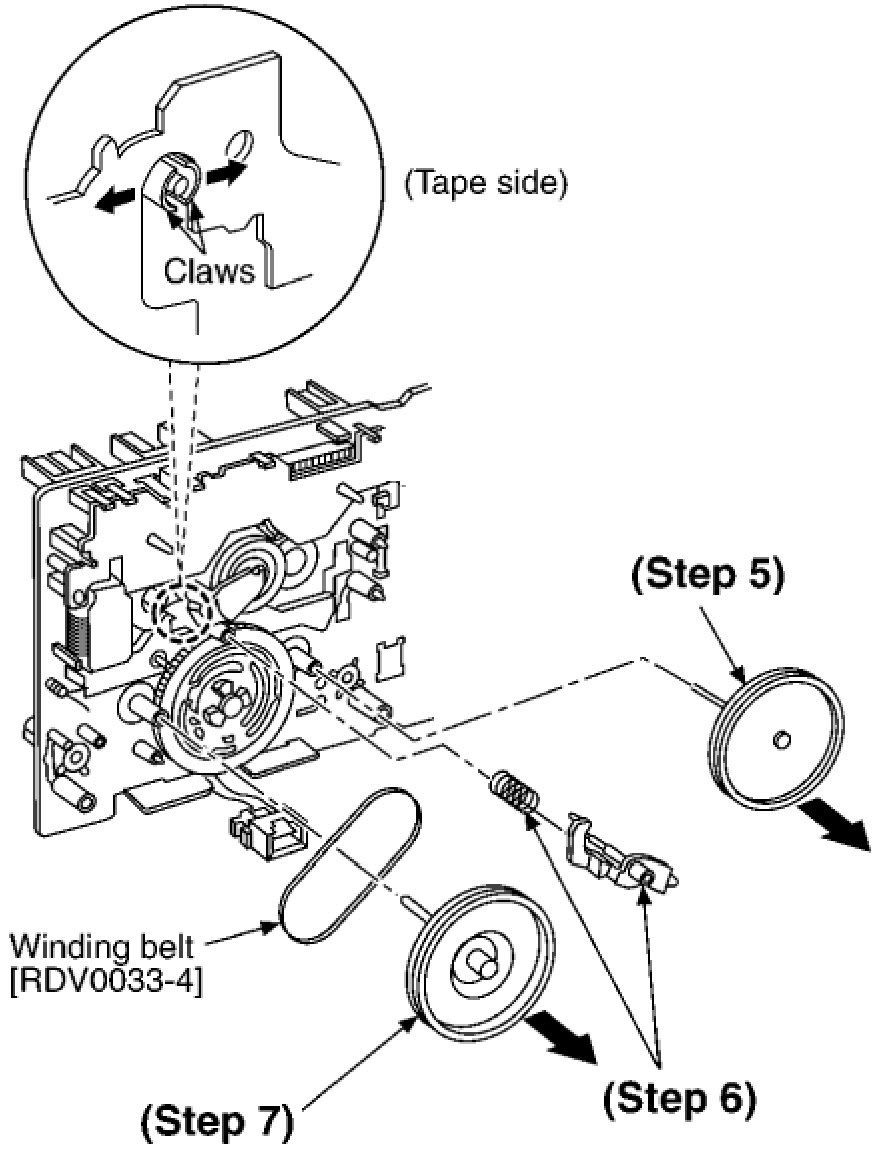 (Tape side)

Claws

(Step 5)

Winding belt
[RDV0033-4]

(Step 7)

(Step 6)