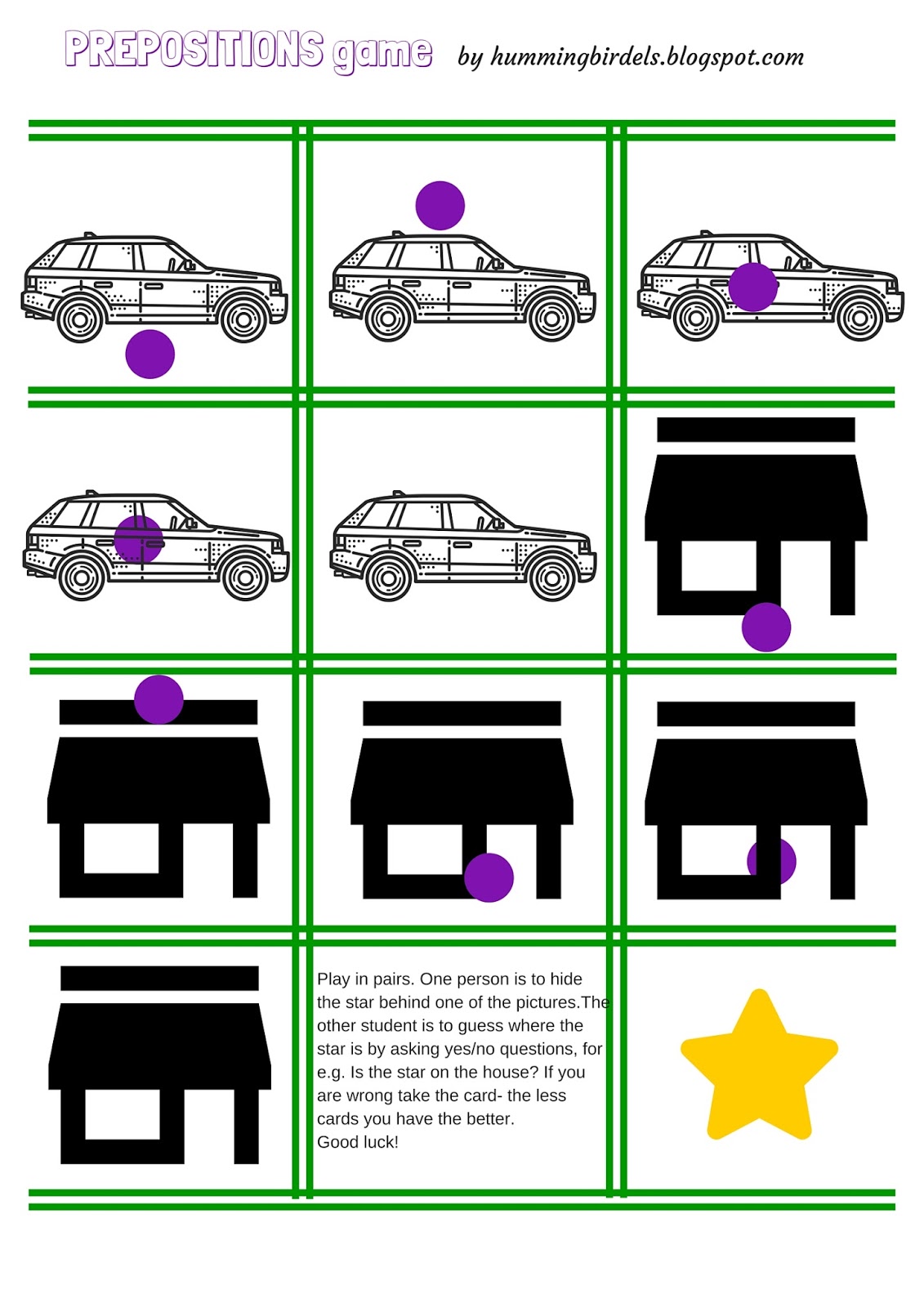 PREPOSITIONS game by hummingbirdels.blogspot.com

Play in pairs. One person is to hide the star behind one of the pictures.The other student is to guess where the star is by asking yes/no questions, for e.g. Is the star on the house? If you are wrong take the card- the less cards you have the better.
Good luck!