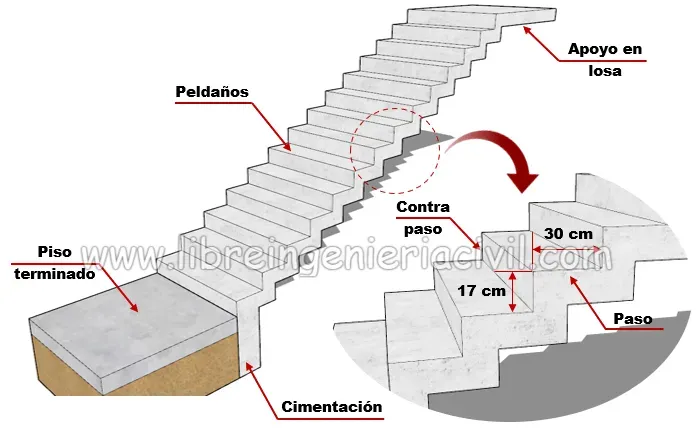 Apoyo en losa

Peldaños

Contra paso

30 cm

Piso terminado

www.libreingenieriacivil.com

17 cm

Paso

Cimentación