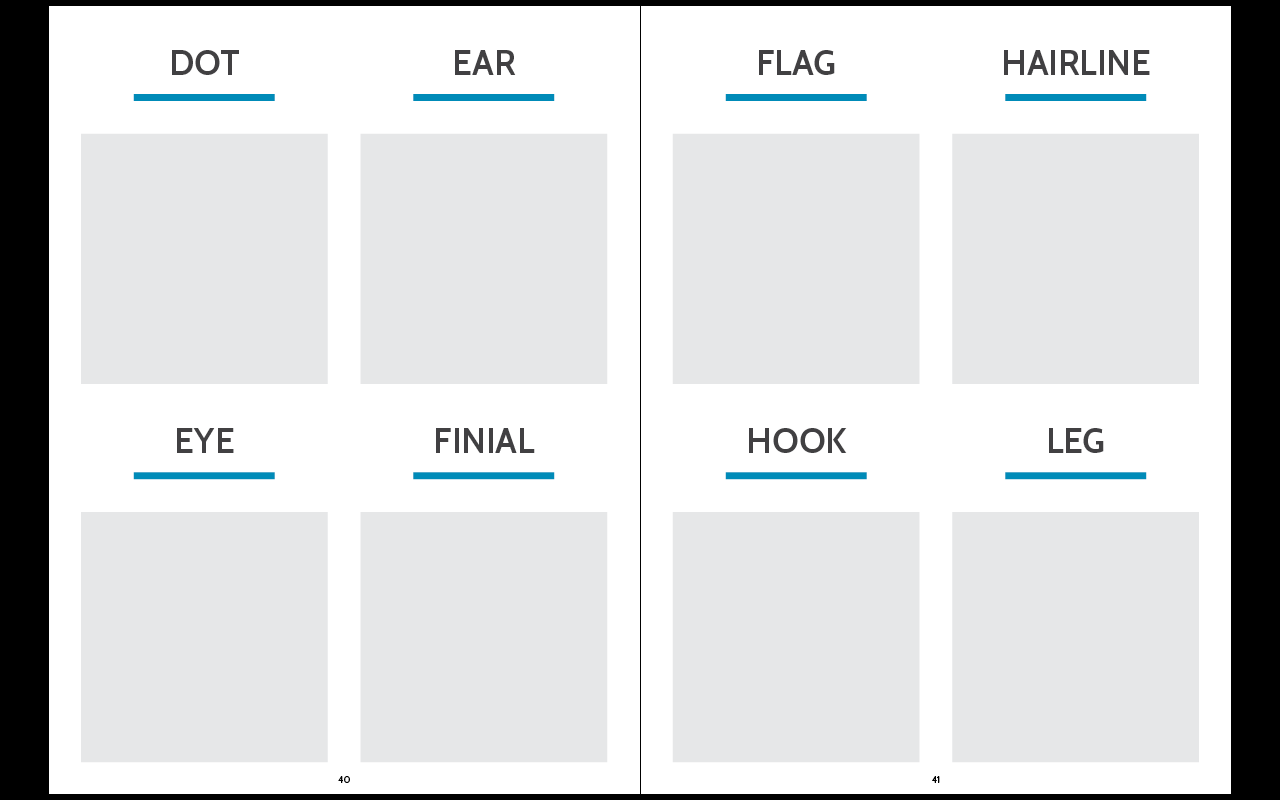 DOT

EAR

EYE

FINIAL

40

FLAG

HAIRLINE

HOOK

LEG

41