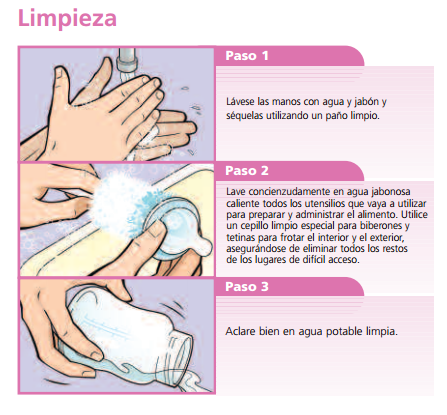 Limpieza

Paso 1

Lávese las manos con agua y jabón y séquelas utilizando un paño limpio.

Paso 2

Lave concienzudamente en agua jabonosa caliente todos los utensilios que vaya a utilizar para preparar y administrar el alimento. Utilice un cepillo limpio especial para biberones y tetinas para frotar el interior y el exterior, asegurándose de eliminar todos los restos de los lugares de difícil acceso.

Paso 3

Aclare bien en agua potable limpia.