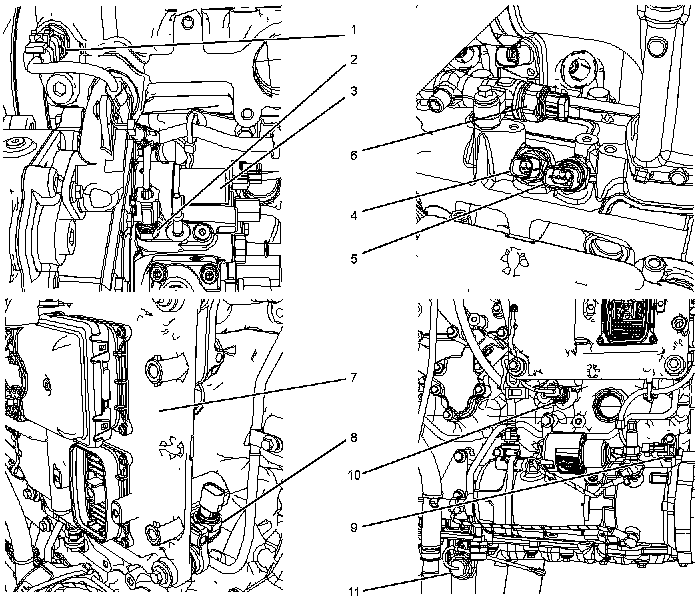 1
2
3
6
4
5
7
8
10
9
11