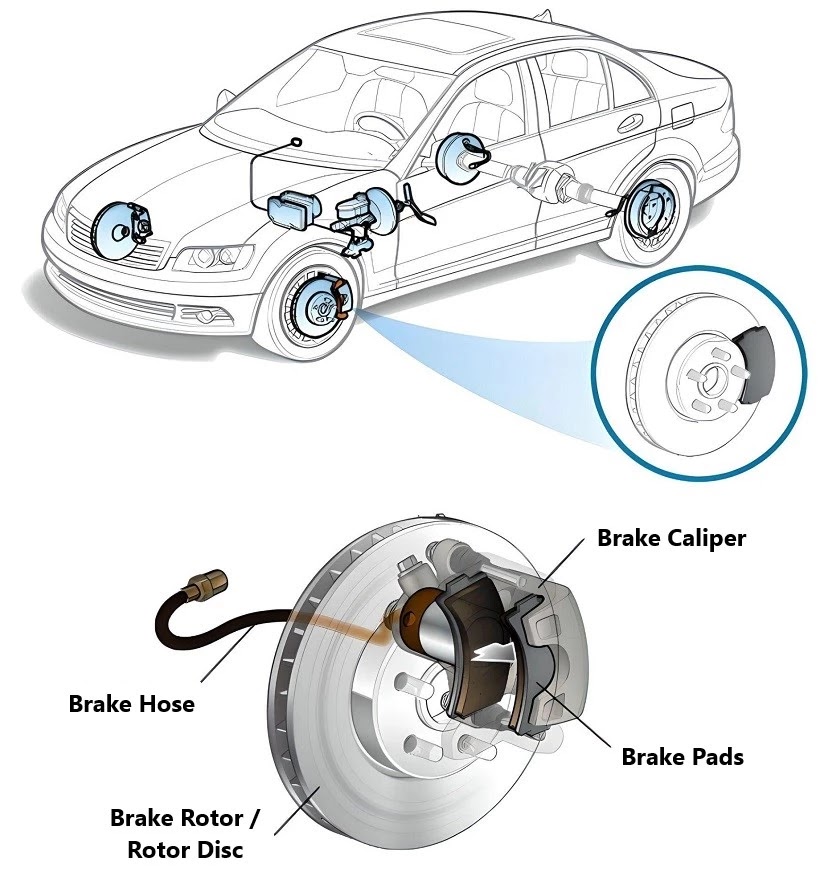 Brake Caliper

Brake Hose

Brake Pads

Brake Rotor / Rotor Disc