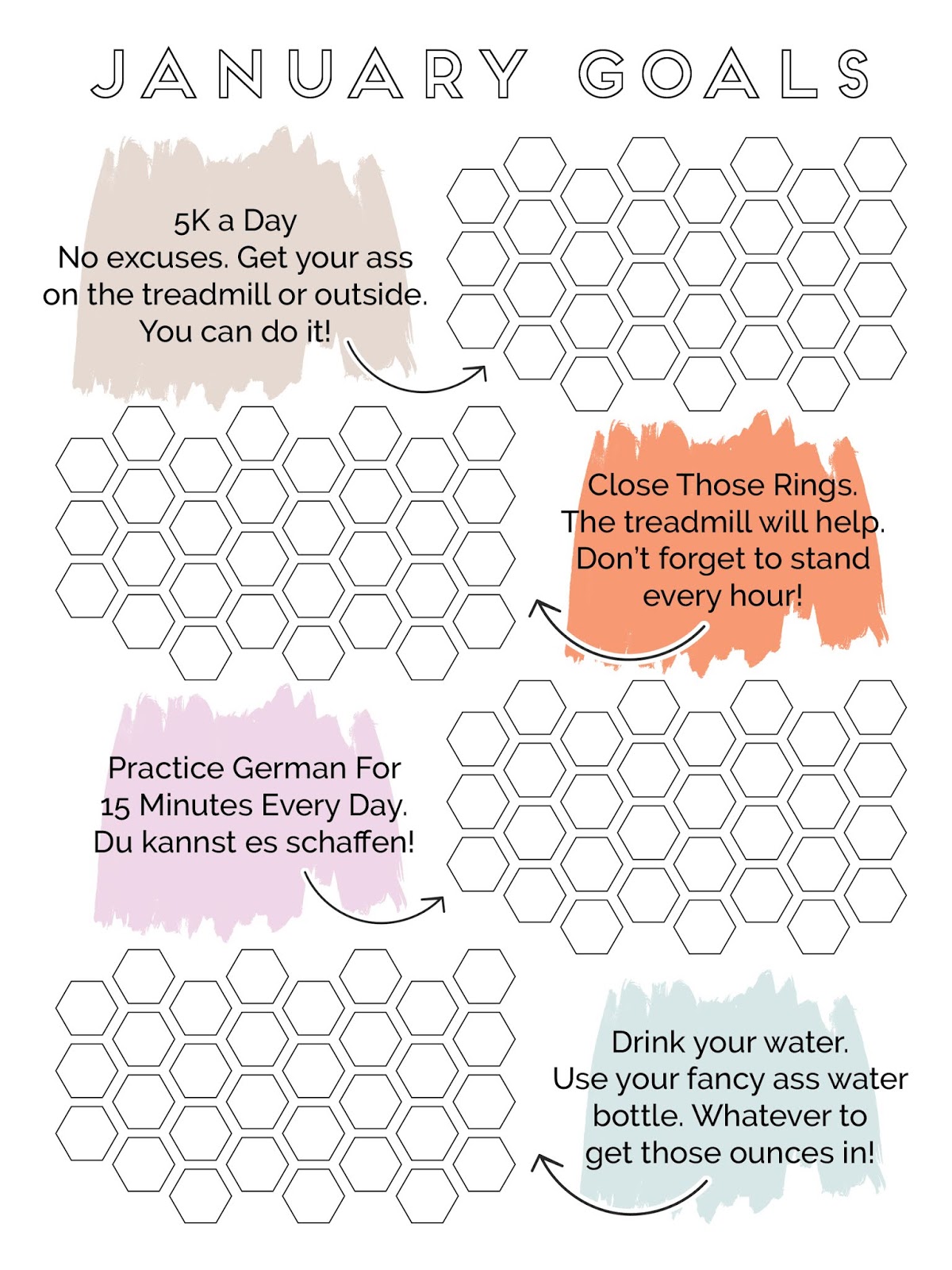 JANUARY GOALS

5K a Day
No excuses. Get your ass on the treadmill or outside. You can do it!

Close Those Rings. The treadmill will help. Don't forget to stand every hour!

Practice German For 15 Minutes Every Day. Du kannst es schaffen!

Drink your water. Use your fancy ass water bottle. Whatever to get those ounces in!