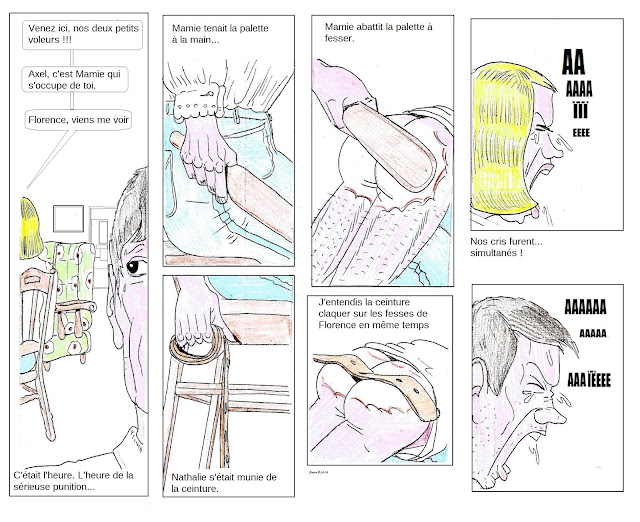 Venez ici, nos deux petits voleurs !!!

Axel, c'est Mamie qui s'occupe de toi.

Florence, viens me voir

C'était l'heure. L'heure de la sérieuse punition...

Mamie tenait la palette à la main...

Nathalie s'était munie de la ceinture.

Mamie abattit la palette à fesser.

J'entendis la ceinture claquer sur les fesses de Florence en même temps

AA
AAAA
ÏÏÏ
EEEE

Nos cris furent... simultanés !

AAAAAA
AAAAA
AAAÏEEEE