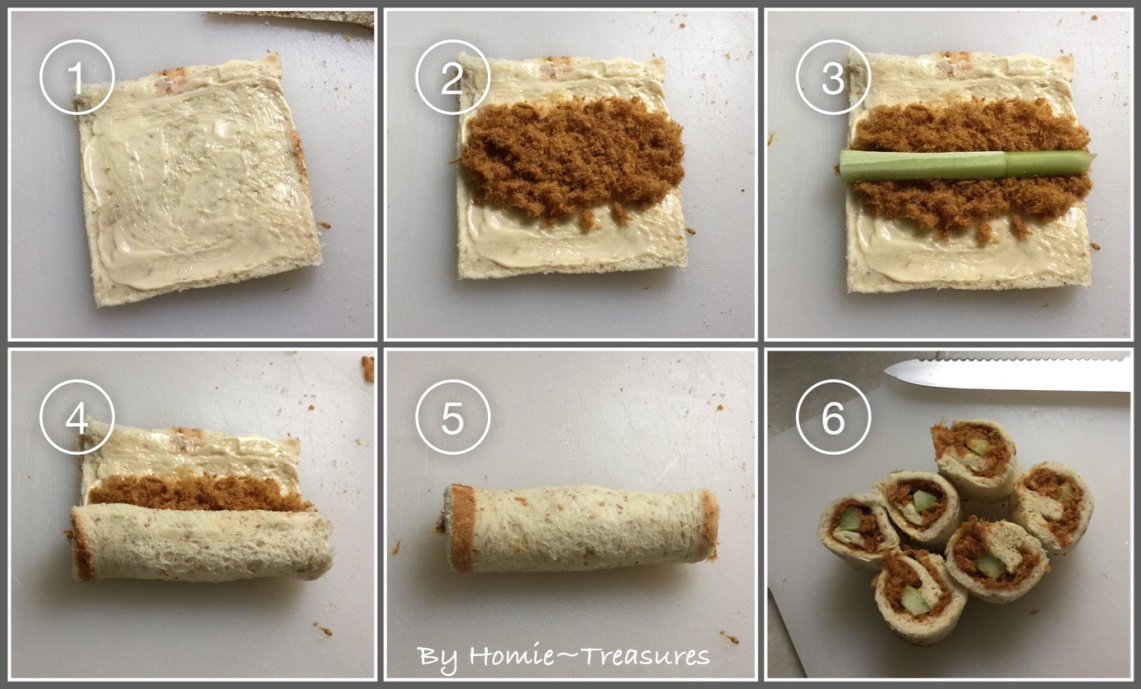 1
2
3
4
5
6
By Homie~Treasures