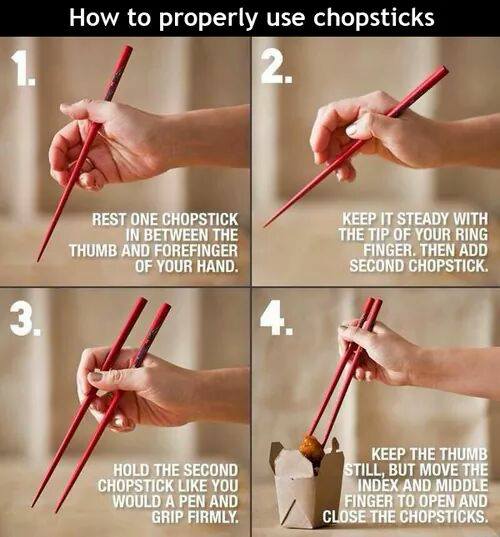 How to properly use chopsticks

1.

REST ONE CHOPSTICK IN BETWEEN THE THUMB AND FOREFINGER OF YOUR HAND.

2.

KEEP IT STEADY WITH THE TIP OF YOUR RING FINGER. THEN ADD SECOND CHOPSTICK.

3.

HOLD THE SECOND CHOPSTICK LIKE YOU WOULD A PEN AND GRIP FIRMLY.

4.

KEEP THE THUMB STILL, BUT MOVE THE INDEX AND MIDDLE FINGER TO OPEN AND CLOSE THE CHOPSTICKS.