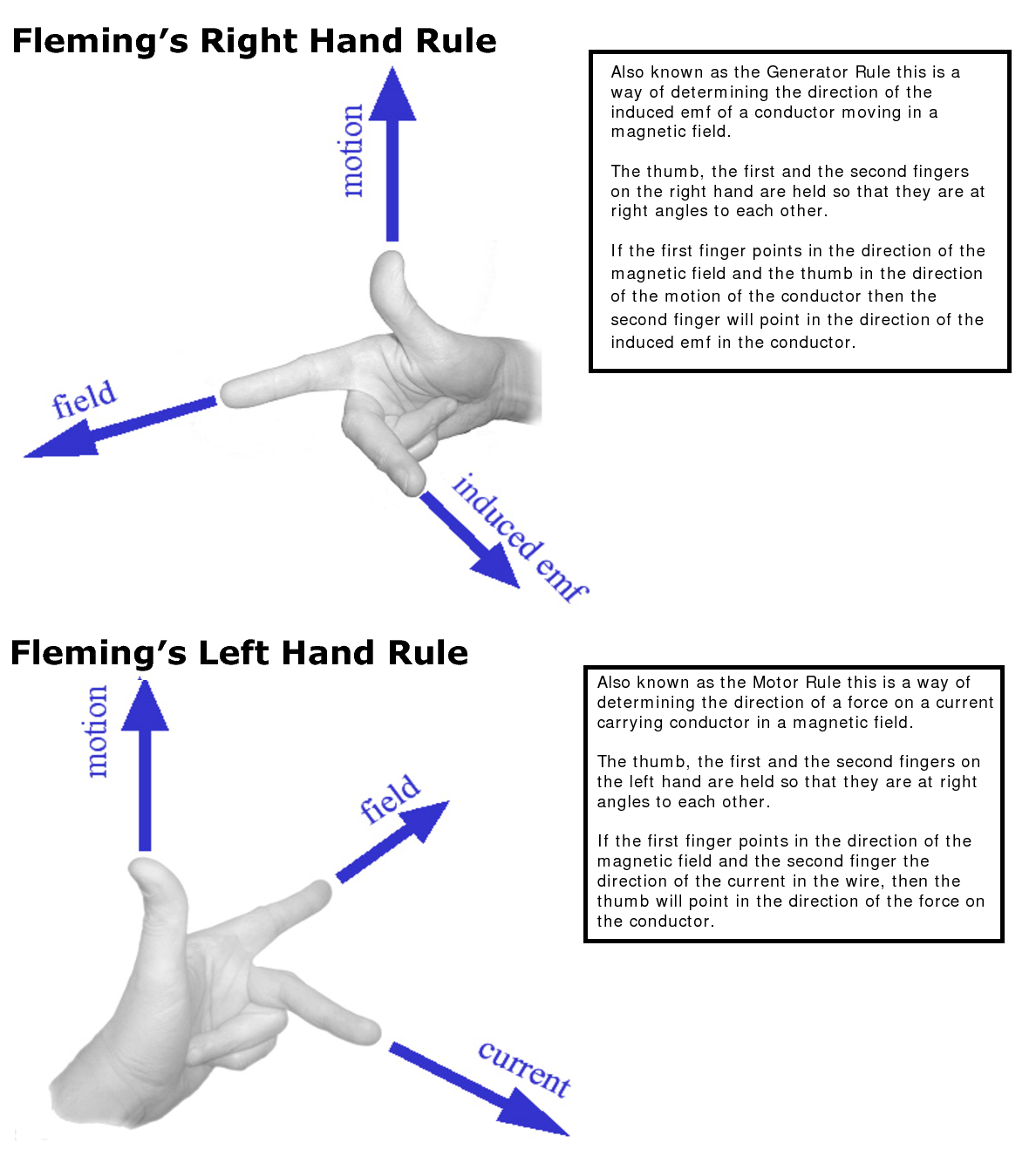 Fleming's Right Hand Rule

motion

field

induced emf

Also known as the Generator Rule this is a way of determining the direction of the induced emf of a conductor moving in a magnetic field.

The thumb, the first and the second fingers on the right hand are held so that they are at right angles to each other.

If the first finger points in the direction of the magnetic field and the thumb in the direction of the motion of the conductor then the second finger will point in the direction of the induced emf in the conductor.

Fleming's Left Hand Rule

motion

field

current

Also known as the Motor Rule this is a way of determining the direction of a force on a current carrying conductor in a magnetic field.

The thumb, the first and the second fingers on the left hand are held so that they are at right angles to each other.

If the first finger points in the direction of the magnetic field and the second finger the direction of the current in the wire, then the thumb will point in the direction of the force on the conductor.