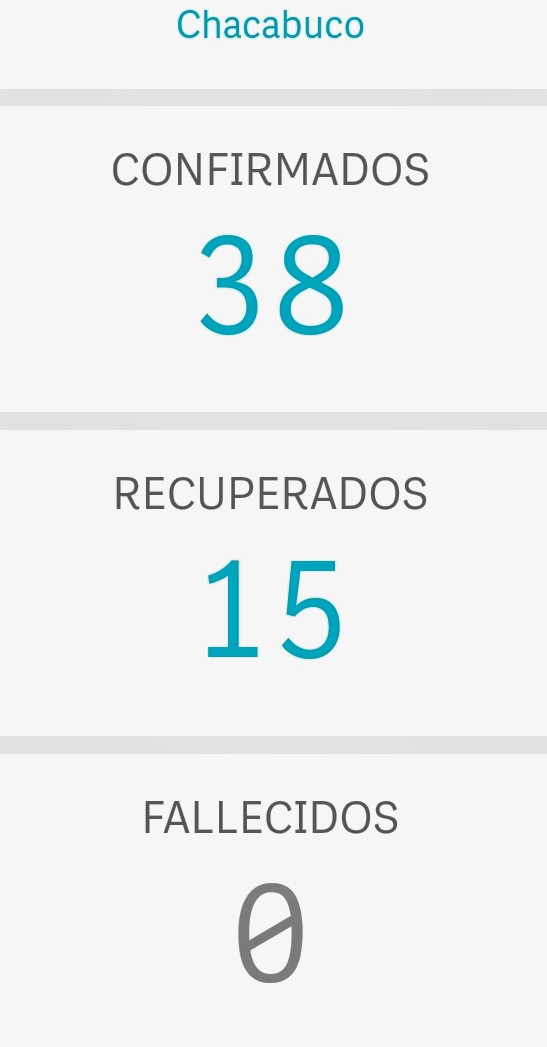 Chacabuco

CONFIRMADOS

38

RECUPERADOS

15

FALLECIDOS

0