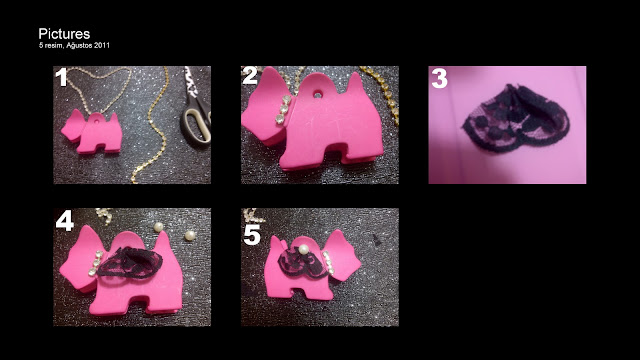 Pictures
5 resim, Ağustos 2011

1

2

3

4

5