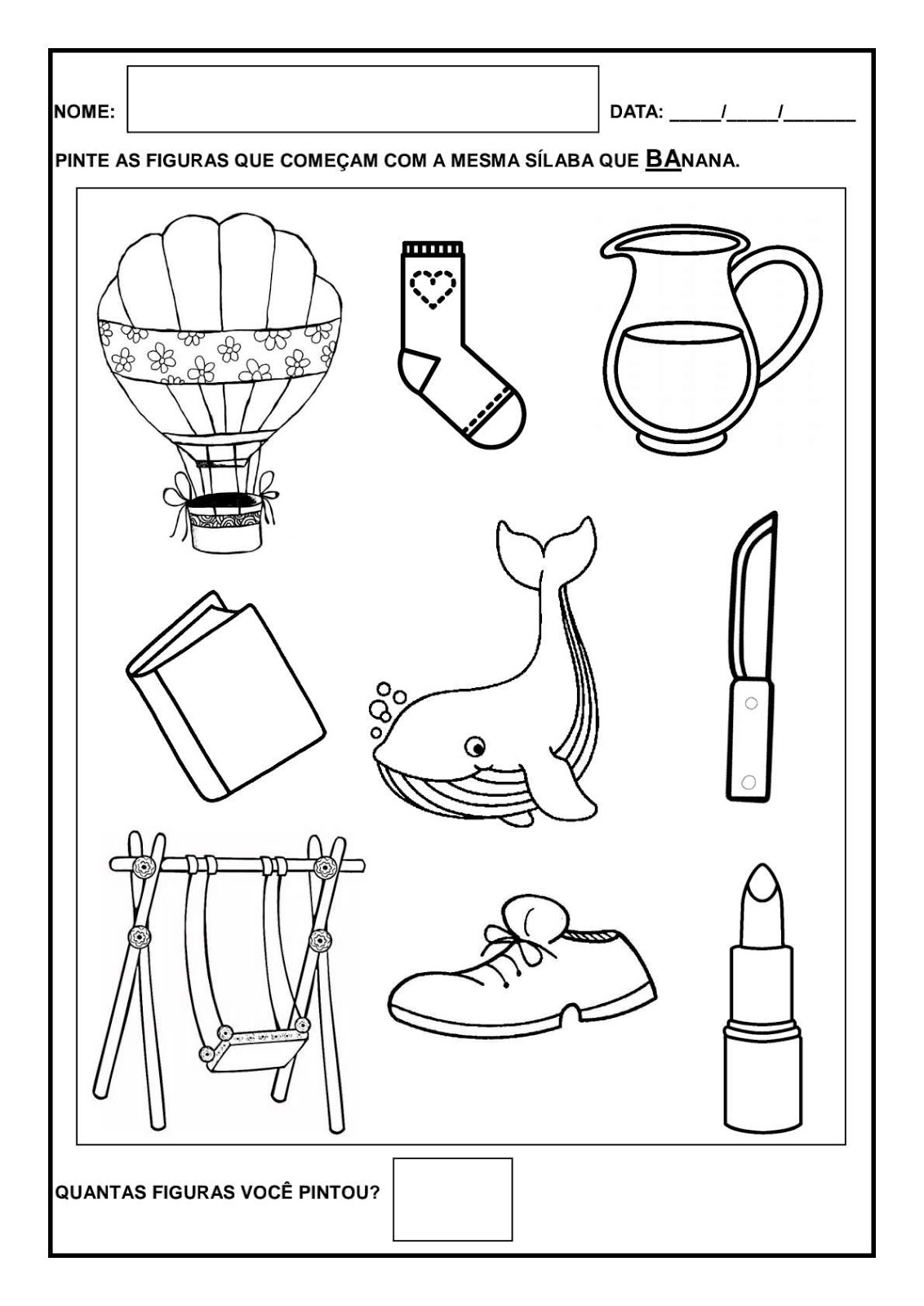 NOME:

DATA: _____/_____/_______

PINTE AS FIGURAS QUE COMEÇAM COM A MESMA SÍLABA QUE BANANA.

QUANTAS FIGURAS VOCÊ PINTOU?